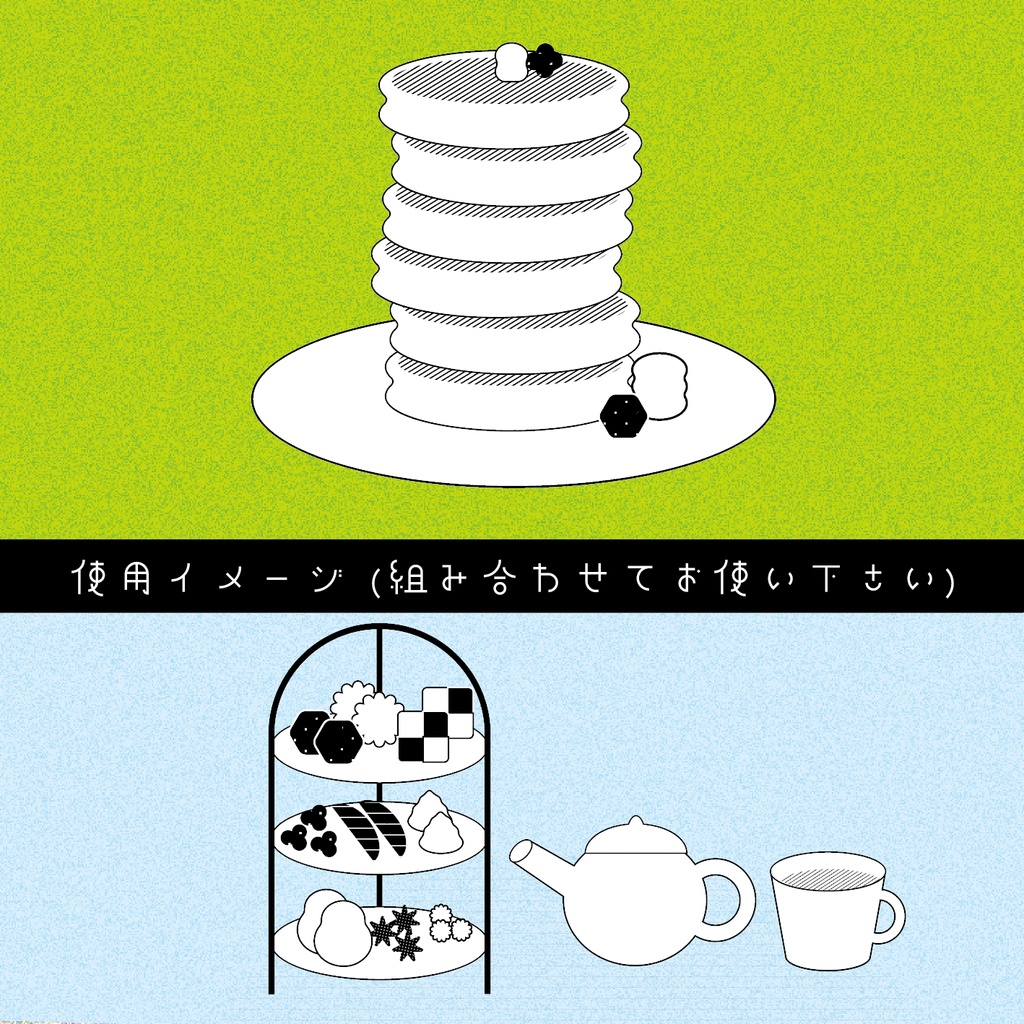 使用イメージ (組み合わせてお使い下さい)