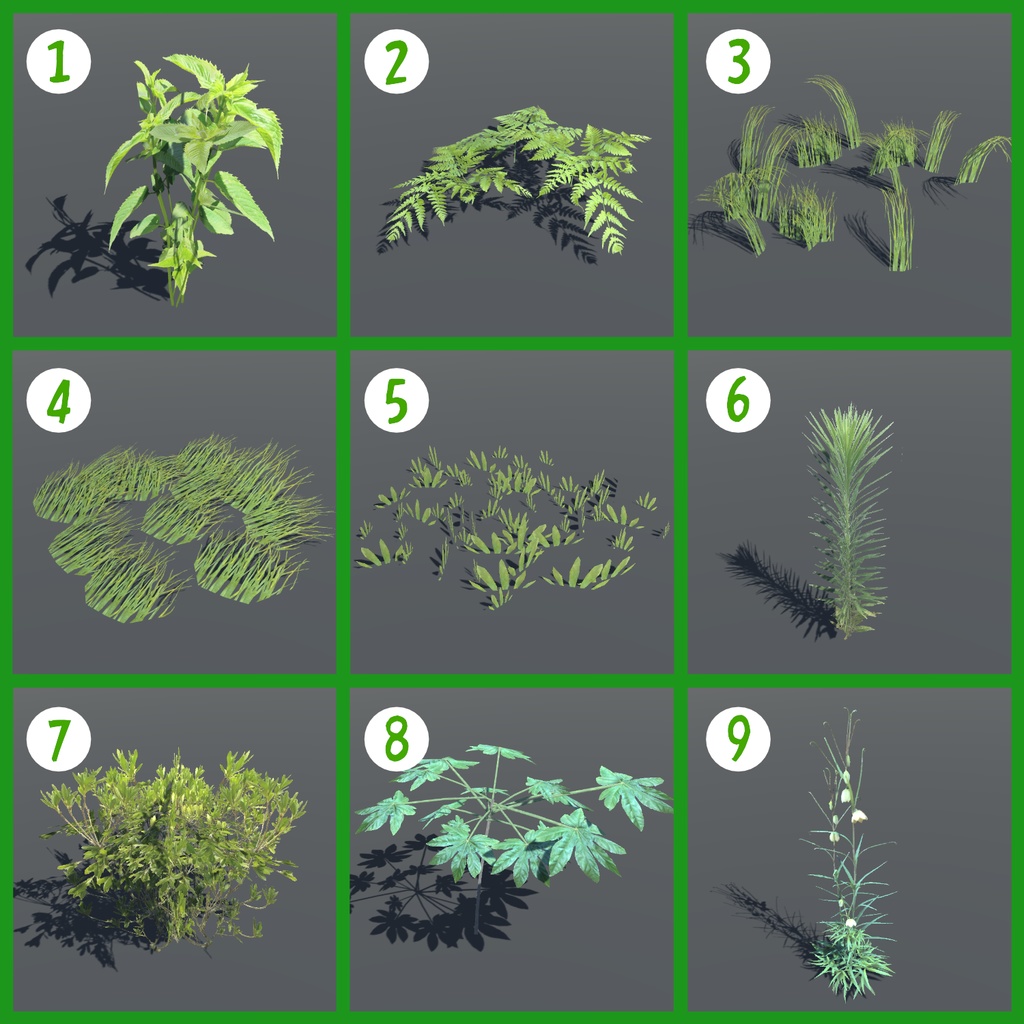 1

2

3

4

5

6

7

8

9