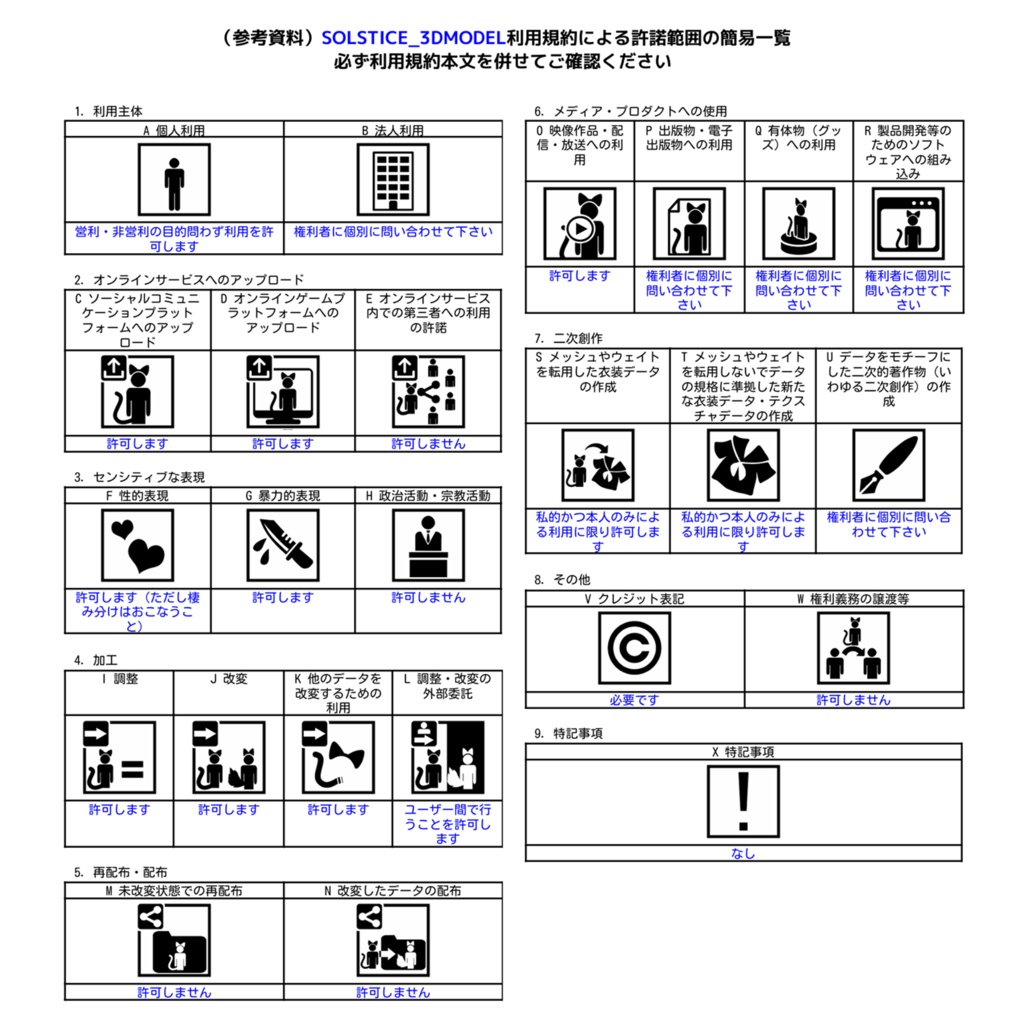 （参考資料）SOLSTICE_3DMODEL利用規約による許諾範囲の簡易一覧
必ず利用規約本文を併せてご確認ください

1. 利用主体

| A 個人利用 | B 法人利用 |
|---|---|
| 営利・非営利の目的問わず利用を許可します | 権利者に個別に問い合わせて下さい |

2. オンラインサービスへのアップロード

| C ソーシャルコミュニケーションプラットフォームへのアップロード | D オンラインゲームプラットフォームへのアップロード | E オンラインサービス内での第三者への利用の許諾 |
|---|---|---|
| 許可します | 許可します | 許可しません |

3. センシティブな表現

| F 性的表現 | G 暴力的表現 | H 政治活動・宗教活動 |
|---|---|---|
| 許可します（ただし棲み分けはおこなうこと） | 許可します | 許可しません |

4. 加工

| I 調整 | J 改変 | K 他のデータを改変するための利用 | L 調整・改変の外部委託 |
|---|---|---|---|
| 許可します | 許可します | 許可します | ユーザー間で行うことを許可します |

5. 再配布・配布

| M 未改変状態での再配布 | N 改変したデータの配布 |
|---|---|
| 許可しません | 許可しません |

6. メディア・プロダクトへの使用

| O 映像作品・配信・放送への利用 | P 出版物・電子出版物への利用 | Q 有体物（グッズ）への利用 | R 製品開発等のためのソフトウェアへの組み込み |
|---|---|---|---|
| 許可します | 権利者に個別に問い合わせて下さい | 権利者に個別に問い合わせて下さい | 権利者に個別に問い合わせて下さい |

7. 二次創作

| S メッシュやウェイトを転用した衣装データの作成 | T メッシュやウェイトを転用しないでデータの規格に準拠した新たな衣装データ・テクスチャデータの作成 | U データをモチーフにした二次的著作物（いわゆる二次創作）の作成 |
|---|---|---|
| 私的かつ本人のみによる利用に限り許可します | 私的かつ本人のみによる利用に限り許可します | 権利者に個別に問い合わせて下さい |

8. その他

| V クレジット表記 | W 権利義務の譲渡等 |
|---|---|
| 必要です | 許可しません |

9. 特記事項

| X 特記事項 |
|---|
| なし |