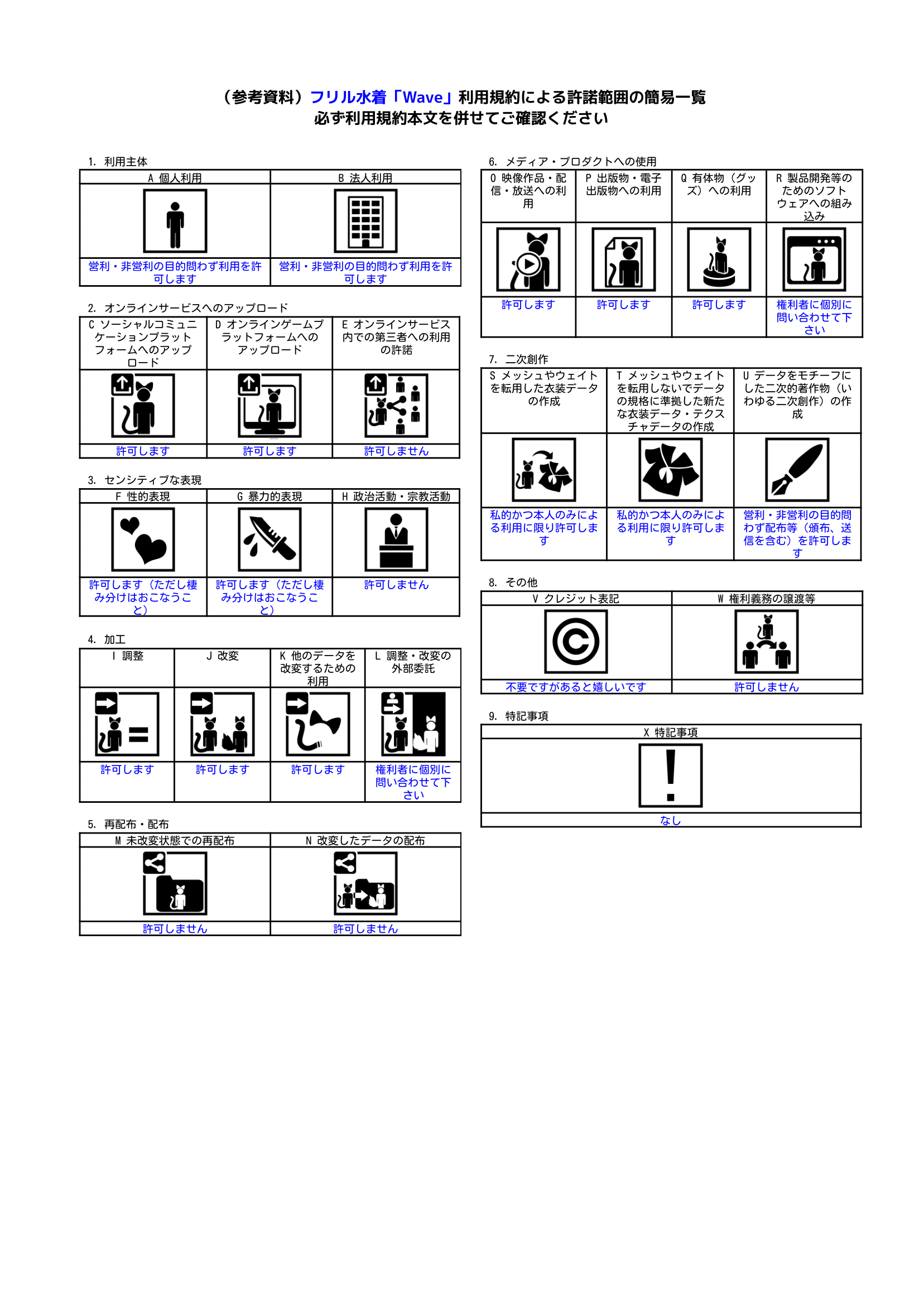 （参考資料）フリル水着「Wave」利用規約による許諾範囲の簡易一覧
必ず利用規約本文を併せてご確認ください

1. 利用主体

| A 個人利用 | B 法人利用 |
|---|---|
| 営利・非営利の目的問わず利用を許可します | 営利・非営利の目的問わず利用を許可します |

2. オンラインサービスへのアップロード

| C ソーシャルコミュニケーションプラットフォームへのアップロード | D オンラインゲームプラットフォームへのアップロード | E オンラインサービス内での第三者への利用の許諾 |
|---|---|---|
| 許可します | 許可します | 許可しません |

3. センシティブな表現

| F 性的表現 | G 暴力的表現 | H 政治活動・宗教活動 |
|---|---|---|
| 許可します（ただし棲み分けはおこなうこと） | 許可します（ただし棲み分けはおこなうこと） | 許可しません |

4. 加工

| I 調整 | J 改変 | K 他のデータを改変するための利用 | L 調整・改変の外部委託 |
|---|---|---|---|
| 許可します | 許可します | 許可します | 権利者に個別に問い合わせて下さい |

5. 再配布・配布

| M 未改変状態での再配布 | N 改変したデータの配布 |
|---|---|
| 許可しません | 許可しません |

6. メディア・プロダクトへの使用

| O 映像作品・配信・放送への利用 | P 出版物・電子出版物への利用 | Q 有体物（グッズ）への利用 | R 製品開発等のためのソフトウェアへの組み込み |
|---|---|---|---|
| 許可します | 許可します | 許可します | 権利者に個別に問い合わせて下さい |

7. 二次創作

| S メッシュやウェイトを転用した衣装データの作成 | T メッシュやウェイトを転用しないでデータの規格に準拠した新たな衣装データ・テクスチャデータの作成 | U データをモチーフにした二次的著作物（いわゆる二次創作）の作成 |
|---|---|---|
| 私的かつ本人のみによる利用に限り許可します | 私的かつ本人のみによる利用に限り許可します | 営利・非営利の目的問わず配布等（頒布、送信を含む）を許可します |

8. その他

| V クレジット表記 | W 権利義務の譲渡等 |
|---|---|
| 不要ですがあると嬉しいです | 許可しません |

9. 特記事項

| X 特記事項 |
|---|
| なし |