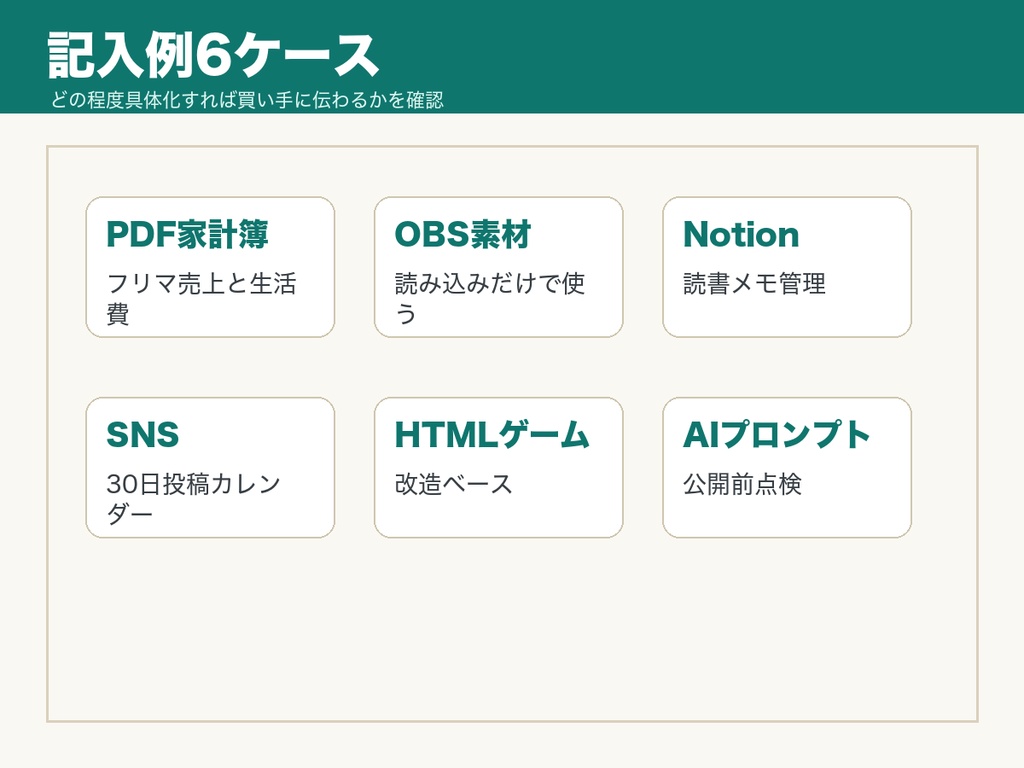 記入例6ケース
どの程度具体化すれば買い手に伝わるかを確認

PDF家計簿
フリマ売上と生活費

OBS素材
読み込みだけで使う

Notion
読書メモ管理

SNS
30日投稿カレンダー

HTMLゲーム
改造ベース

AIプロンプト
公開前点検