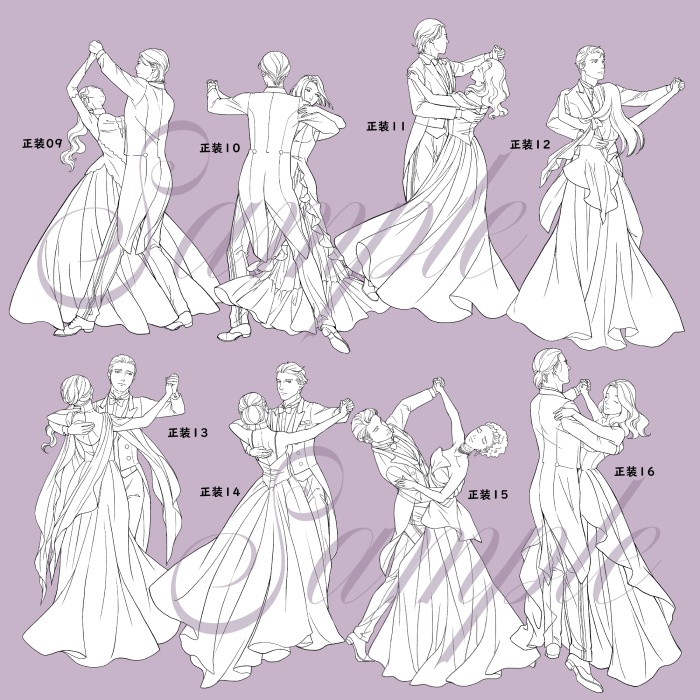 正装09
正装10
正装11
正装12
Sample
正装13
正装14
正装15
正装16
Sample