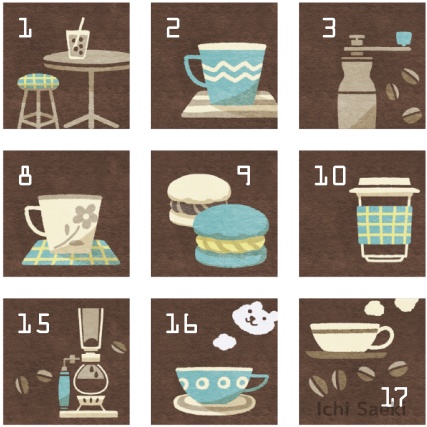 1

2

3

8

9

10

15

16

17

Ichi Saeki