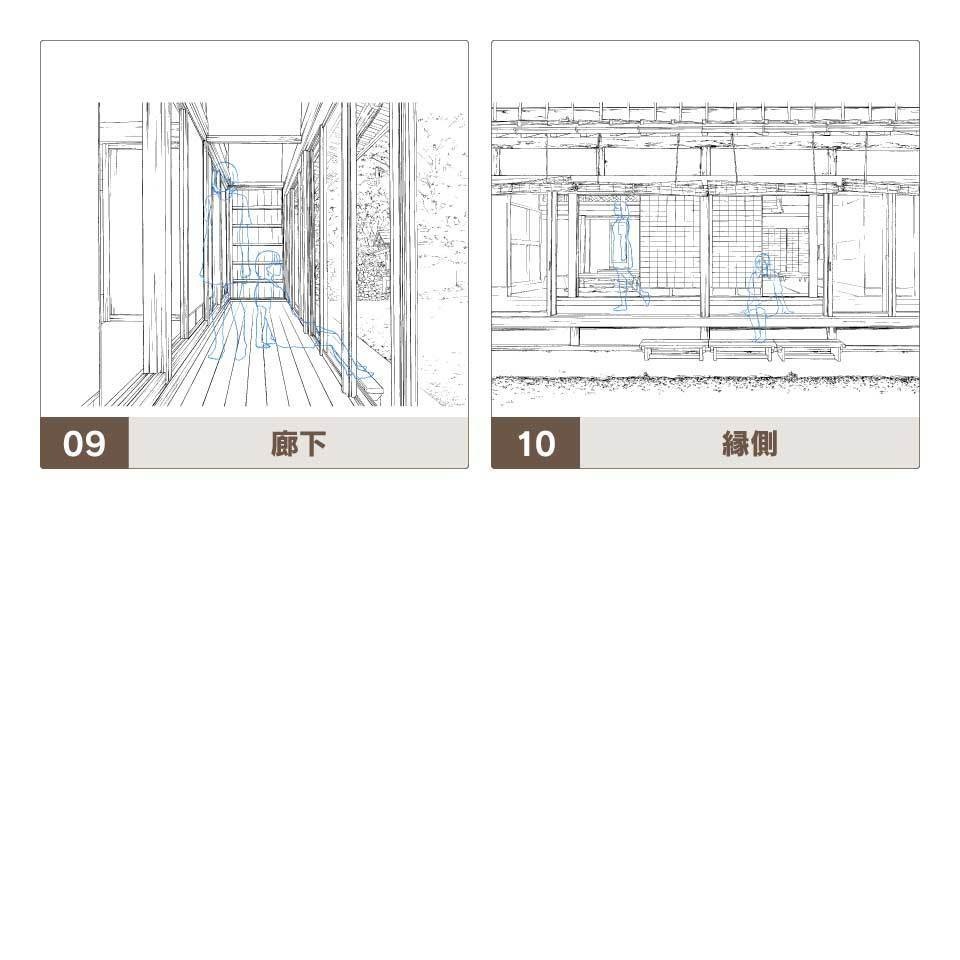 09 廊下

10 縁側