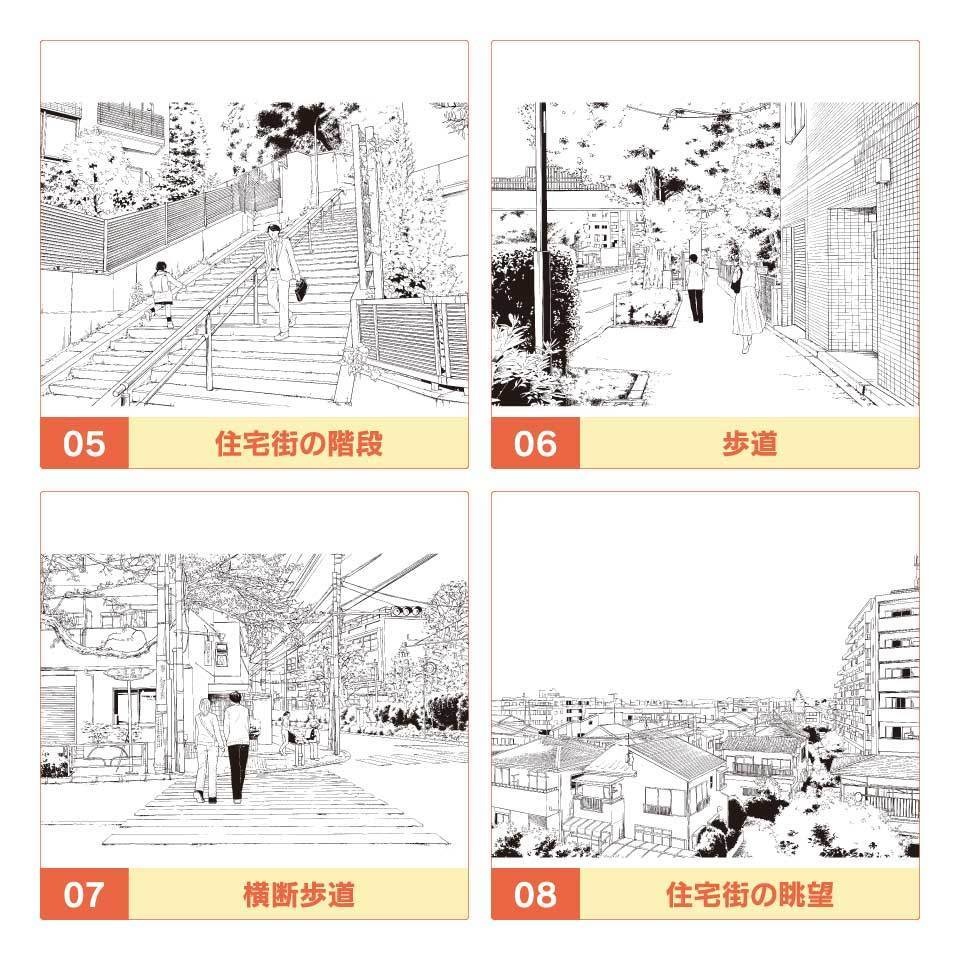 05 住宅街の階段

06 歩道

07 横断歩道

08 住宅街の眺望