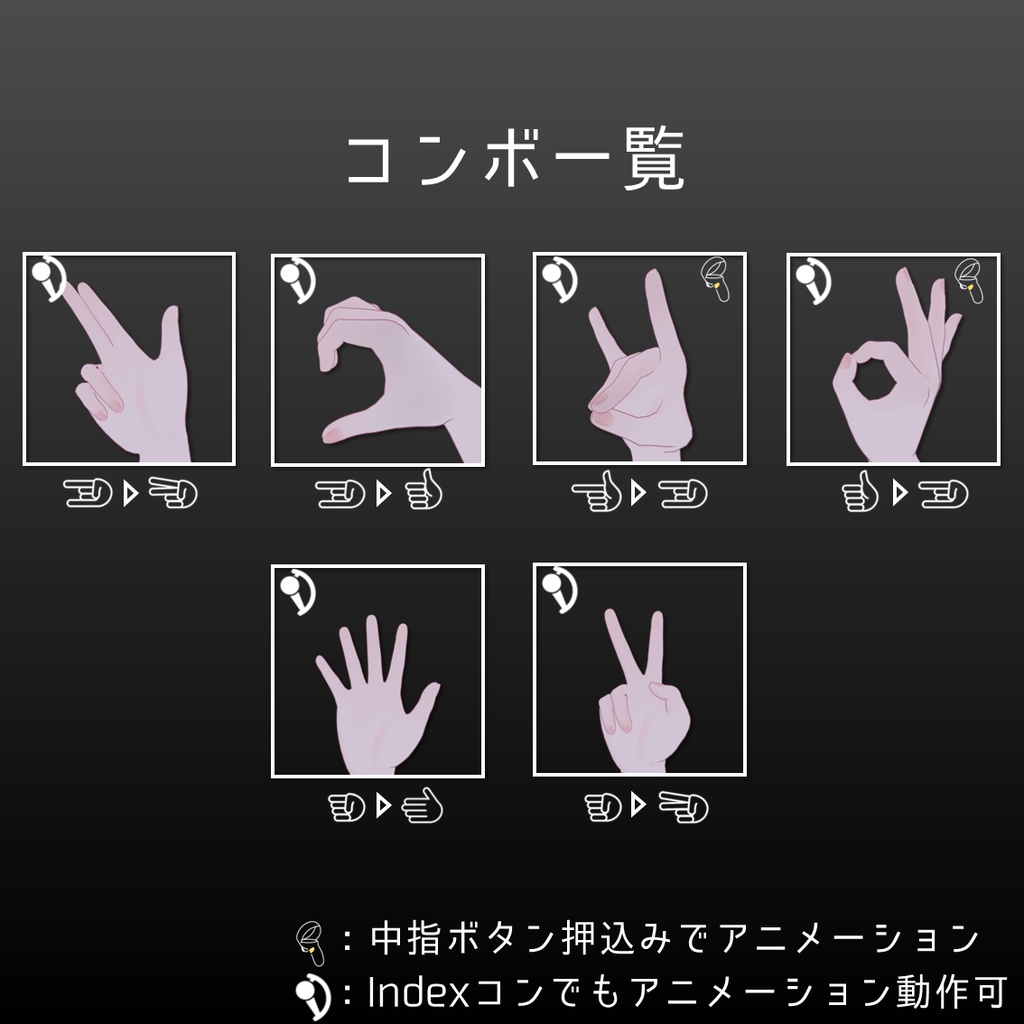 コンボ一覧

：中指ボタン押込みでアニメーション
：Indexコンでもアニメーション動作可