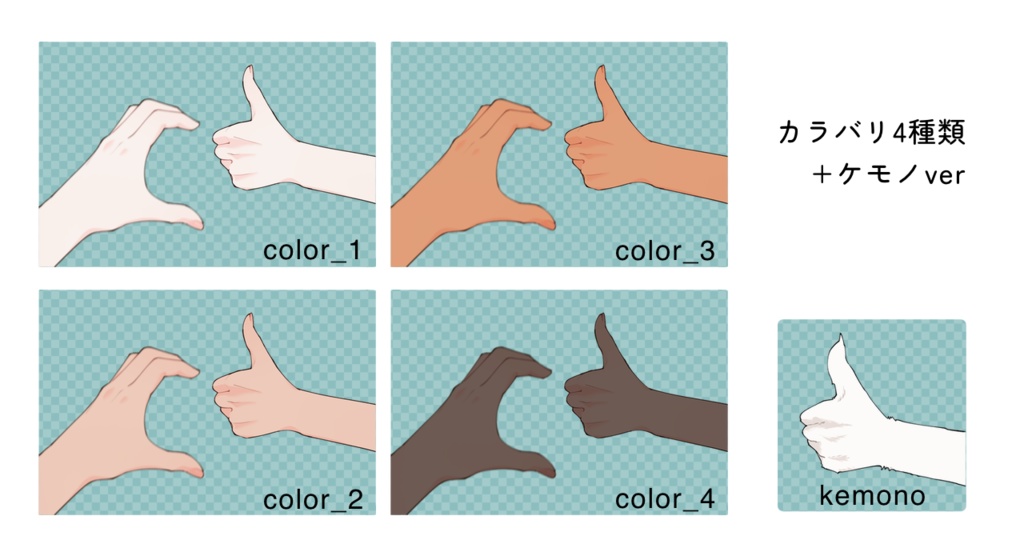 color_1

color_3

カラバリ4種類
＋ケモノver

color_2

color_4

kemono