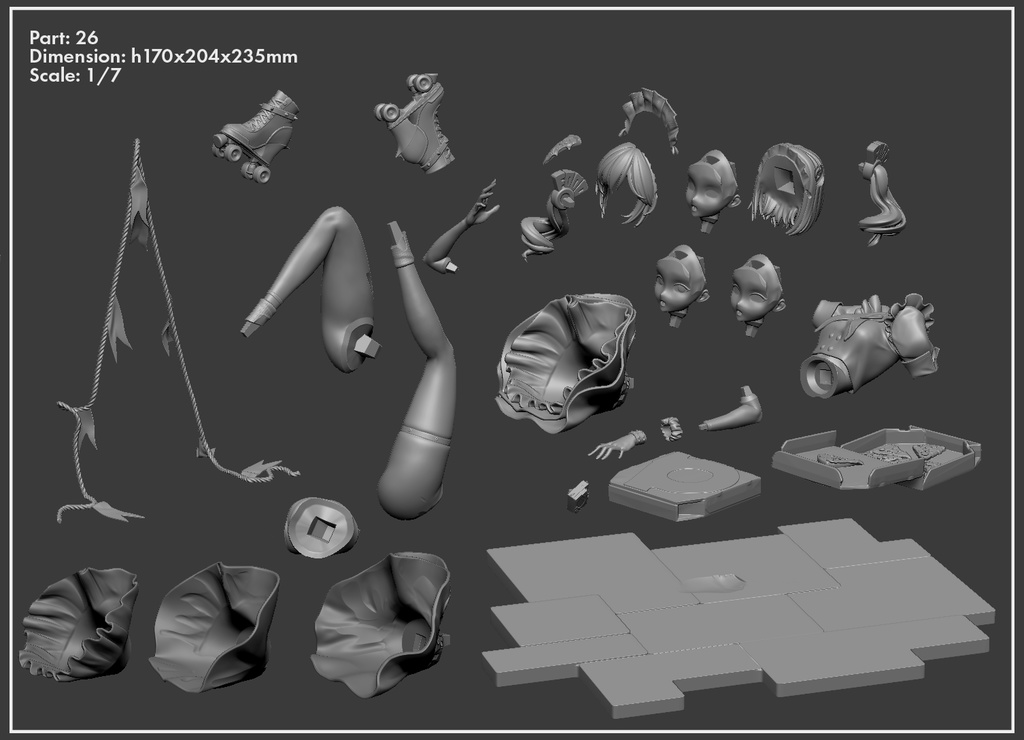 Part: 26
Dimension: h170x204x235mm
Scale: 1/7