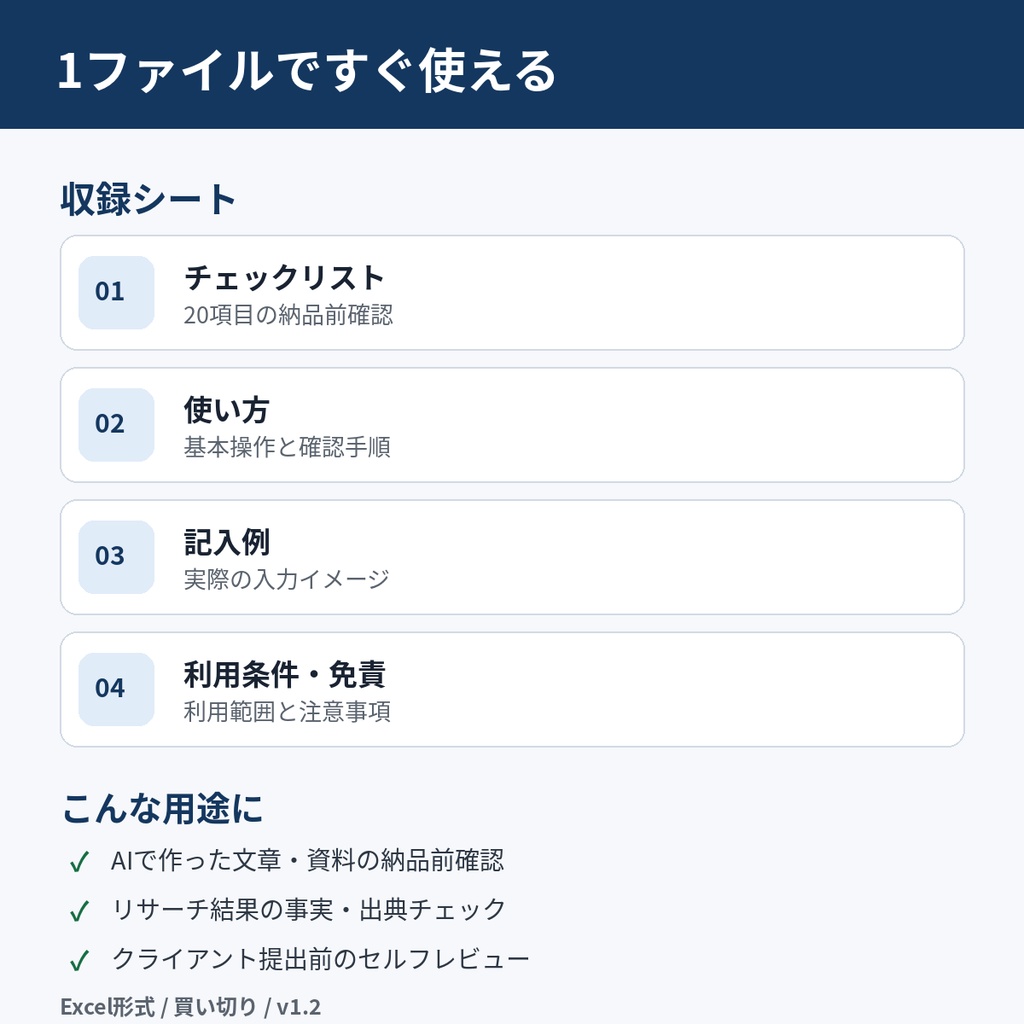 1ファイルですぐ使える

収録シート

01
チェックリスト
20項目の納品前確認

02
使い方
基本操作と確認手順

03
記入例
実際の入力イメージ

04
利用条件・免責
利用範囲と注意事項

こんな用途に

✓ AIで作った文章・資料の納品前確認

✓ リサーチ結果の事実・出典チェック

✓ クライアント提出前のセルフレビュー

Excel形式 / 買い切り / v1.2