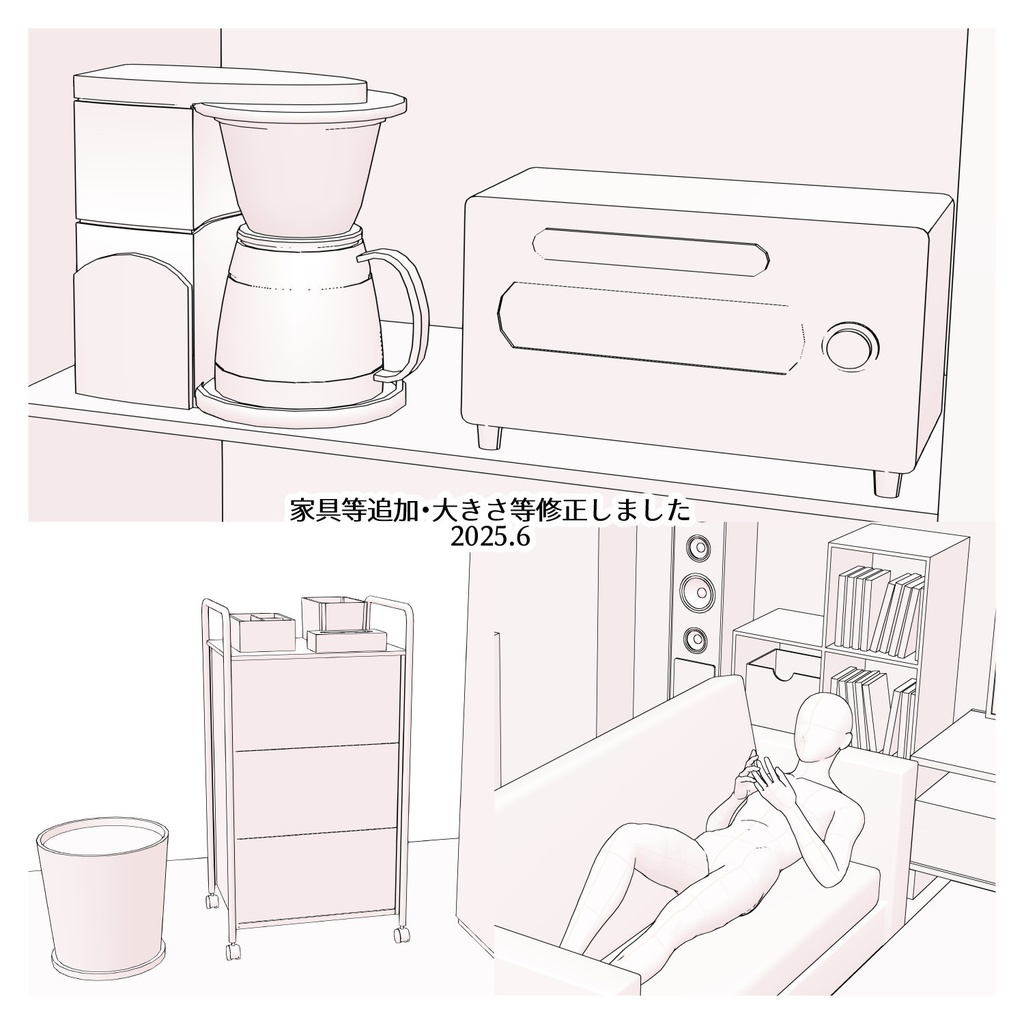 家具等追加・大きさ等修正しました
2025.6