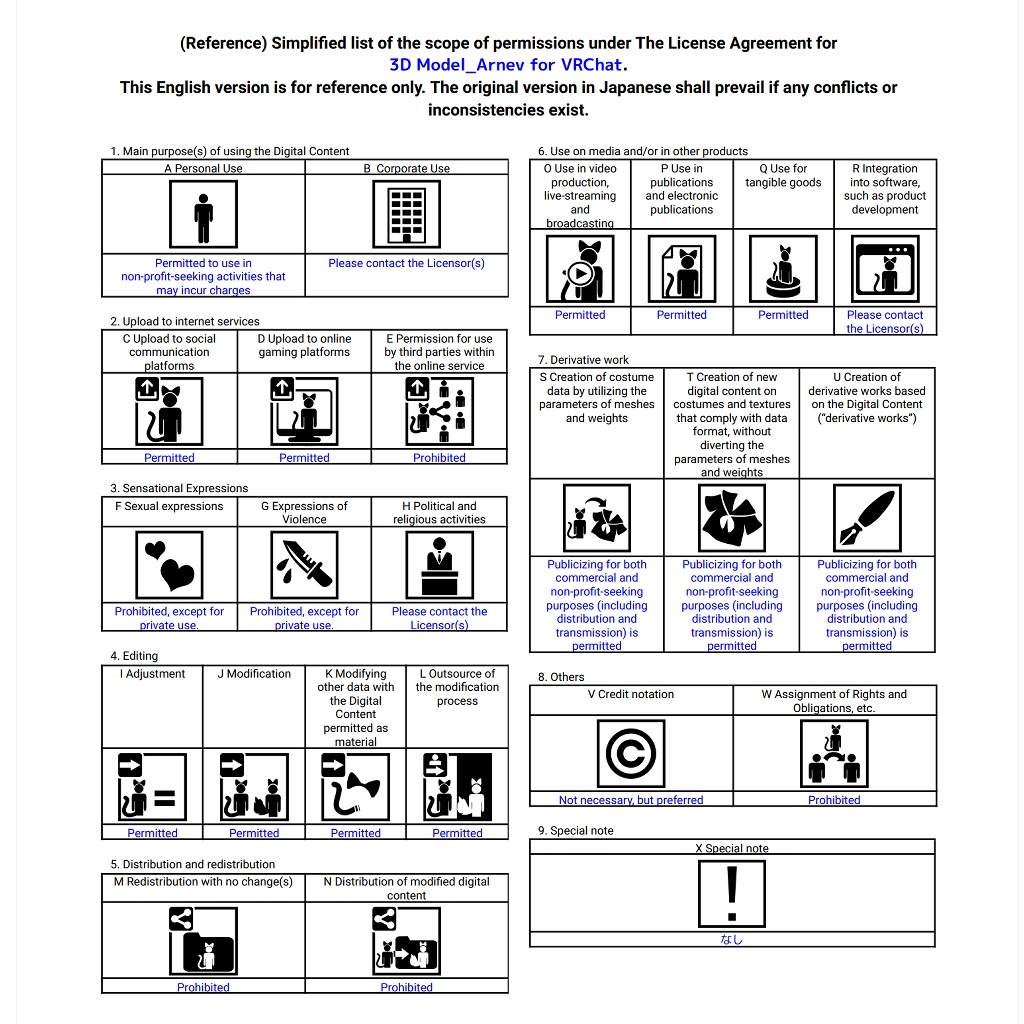 (Reference) Simplified list of the scope of permissions under The License Agreement for 3D Model_Arnev for VRChat.
This English version is for reference only. The original version in Japanese shall prevail if any conflicts or inconsistencies exist.

1. Main purpose(s) of using the Digital Content

| A Personal Use | B Corporate Use |
|---|---|
| Permitted to use in non-profit-seeking activities that may incur charges | Please contact the Licensor(s) |

2. Upload to internet services

| C Upload to social communication platforms | D Upload to online gaming platforms | E Permission for use by third parties within the online service |
|---|---|---|
| Permitted | Permitted | Prohibited |

3. Sensational Expressions

| F Sexual expressions | G Expressions of Violence | H Political and religious activities |
|---|---|---|
| Prohibited, except for private use. | Prohibited, except for private use. | Please contact the Licensor(s) |

4. Editing

| I Adjustment | J Modification | K Modifying other data with the Digital Content permitted as material | L Outsource of the modification process |
|---|---|---|---|
| Permitted | Permitted | Permitted | Permitted |

5. Distribution and redistribution

| M Redistribution with no change(s) | N Distribution of modified digital content |
|---|---|
| Prohibited | Prohibited |

6. Use on media and/or in other products

| O Use in video production, live-streaming and broadcasting | P Use in publications and electronic publications | Q Use for tangible goods | R Integration into software, such as product development |
|---|---|---|---|
| Permitted | Permitted | Permitted | Please contact the Licensor(s) |

7. Derivative work

| S Creation of costume data by utilizing the parameters of meshes and weights | T Creation of new digital content on costumes and textures that comply with data format, without diverting the parameters of meshes and weights | U Creation of derivative works based on the Digital Content ("derivative works") |
|---|---|---|
| Publicizing for both commercial and non-profit-seeking purposes (including distribution and transmission) is permitted | Publicizing for both commercial and non-profit-seeking purposes (including distribution and transmission) is permitted | Publicizing for both commercial and non-profit-seeking purposes (including distribution and transmission) is permitted |

8. Others

| V Credit notation | W Assignment of Rights and Obligations, etc. |
|---|---|
| Not necessary, but preferred | Prohibited |

9. Special note

| X Special note |
|---|
| なし |