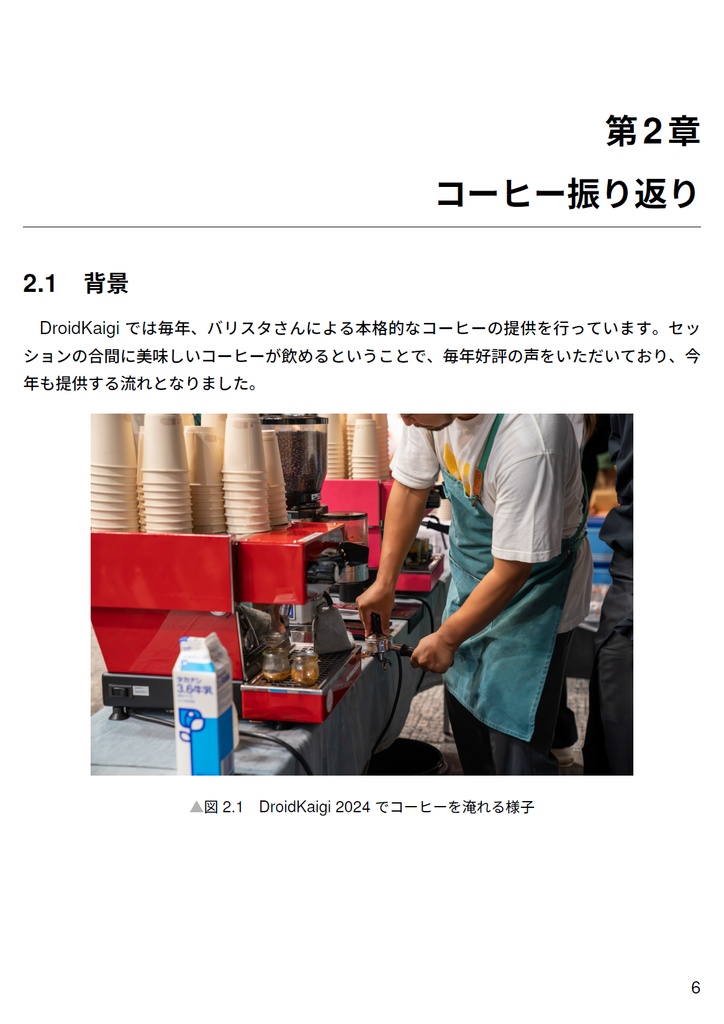 第2章

コーヒー振り返り

2.1　背景

DroidKaigi では毎年、バリスタさんによる本格的なコーヒーの提供を行っています。セッションの合間に美味しいコーヒーが飲めるということで、毎年好評の声をいただいており、今年も提供する流れとなりました。

タカナシ
3.6牛乳

▲図 2.1　DroidKaigi 2024 でコーヒーを淹れる様子

6