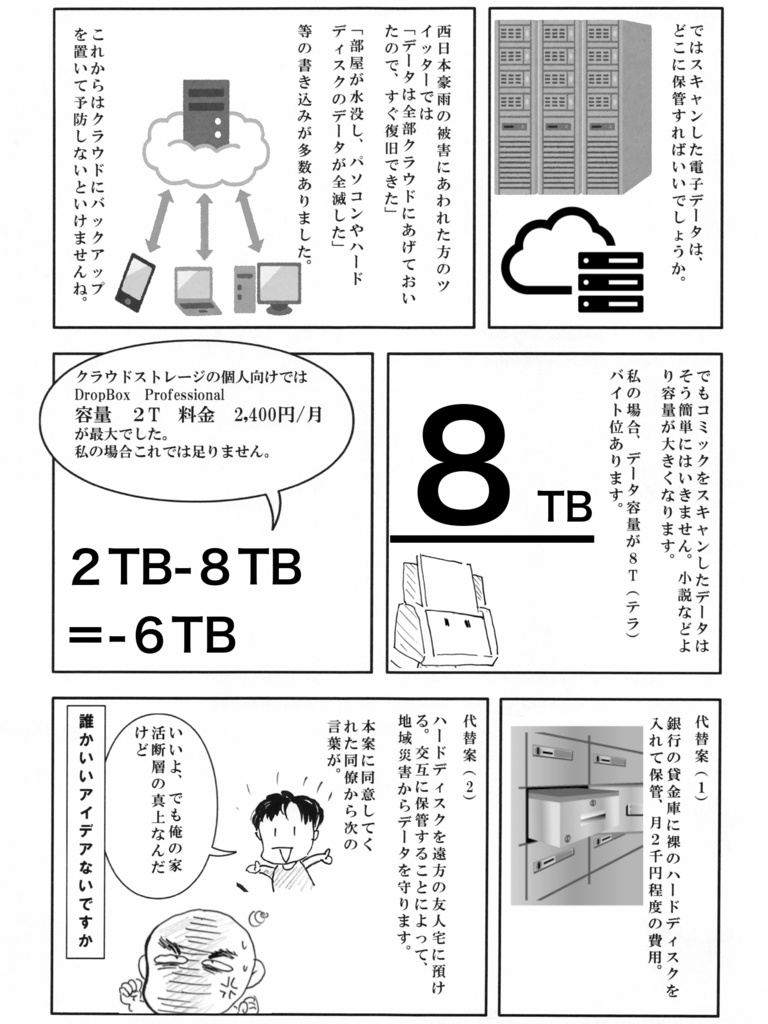 ではスキャンした電子データは、どこに保管すればいいでしょうか。

西日本豪雨の被害にあわれた方のツイッターでは
「データは全部クラウドにあげておいたので、すぐ復旧できた」
「部屋が水没し、パソコンやハードディスクのデータが全滅した」
等の書き込みが多数ありました。

これからはクラウドにバックアップを置いて予防しないといけませんね。

でもコミックをスキャンしたデータはそう簡単にはいきません。小説などより容量が大きくなります。
私の場合、データ容量が８Ｔ（テラ）バイト位あります。

8 TB

クラウドストレージの個人向けでは
DropBox Professional
容量 2T 料金 2,400円/月
が最大でした。
私の場合これでは足りません。

2TB-8TB
=-6TB

代替案（１）
銀行の貸金庫に裸のハードディスクを入れて保管 月２千円程度の費用。

代替案（２）
ハードディスクを遠方の友人宅に預ける。交互に保管することによって、地域災害からデータを守ります。

本案に同意してくれた同僚から次の言葉が。

いいよ、でも俺の家活断層の真上なんだけど

誰かいいアイデアないですか