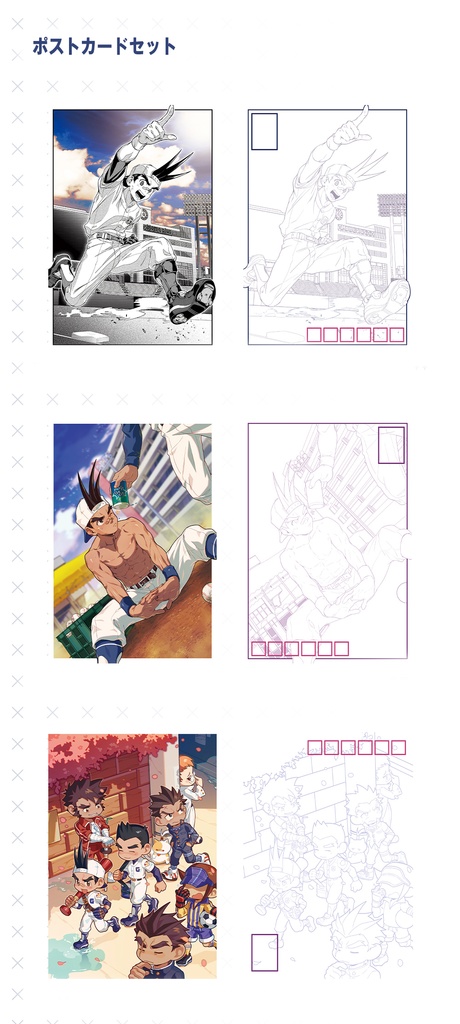 ポストカードセット