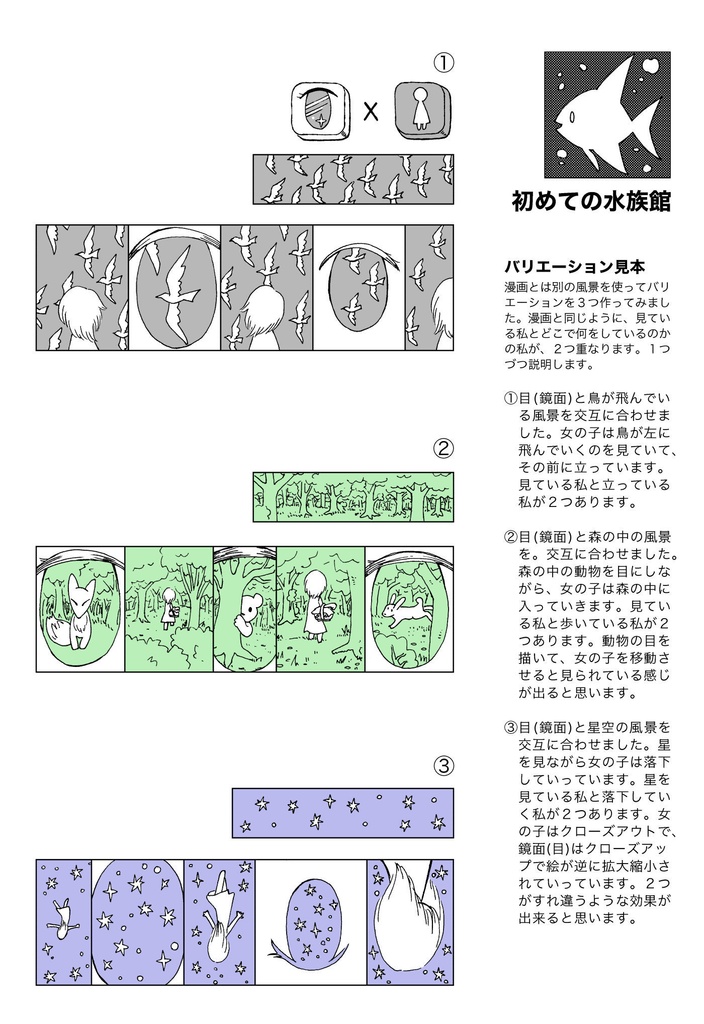 ①

X

②

③

初めての水族館

バリエーション見本

漫画とは別の風景を使ってバリエーションを３つ作ってみました。漫画と同じように、見ている私とどこで何をしているのかの私が、２つ重なります。１つづつ説明します。

①目(鏡面)と鳥が飛んでいる風景を交互に合わせました。女の子は鳥が左に飛んでいくのを見ていて、その前に立っています。見ている私と立っている私が２つあります。

②目(鏡面)と森の中の風景を。交互に合わせました。森の中の動物を目にしながら、女の子は森の中に入っていきます。見ている私と歩いている私が２つあります。動物の目を描いて、女の子を移動させると見られている感じが出ると思います。

③目(鏡面)と星空の風景を交互に合わせました。星を見ながら女の子は落下していっています。星を見ている私と落下していく私が２つあります。女の子はクローズアウトで、鏡面(目)はクローズアップで絵が逆に拡大縮小されていっています。２つがすれ違うような効果が出来ると思います。