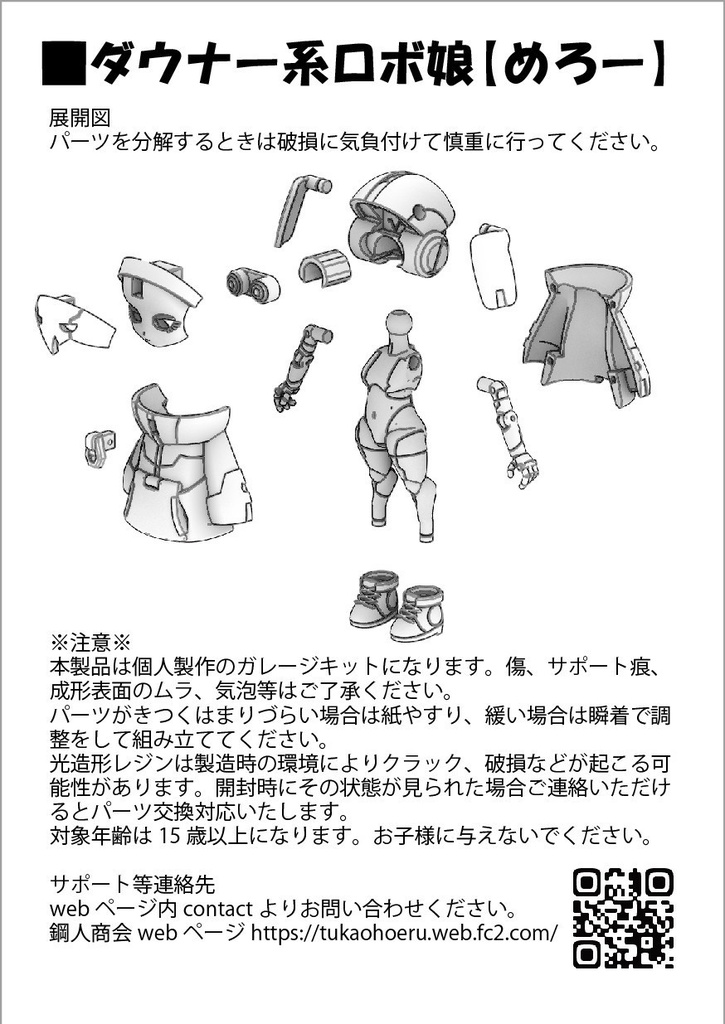 ■ダウナー系ロボ娘【めろー】

展開図
パーツを分解するときは破損に気負付けて慎重に行ってください。

※注意※
本製品は個人製作のガレージキットになります。傷、サポート痕、成形表面のムラ、気泡等はご了承ください。
パーツがきつくはまりづらい場合は紙やすり、緩い場合は瞬着で調整をして組み立ててください。
光造形レジンは製造時の環境によりクラック、破損などが起こる可能性があります。開封時にその状態が見られた場合ご連絡いただけるとパーツ交換対応いたします。
対象年齢は 15 歳以上になります。お子様に与えないでください。

サポート等連絡先
web ページ内 contact よりお問い合わせください。
鋼人商会 web ページ https://tukaohoeru.web.fc2.com/