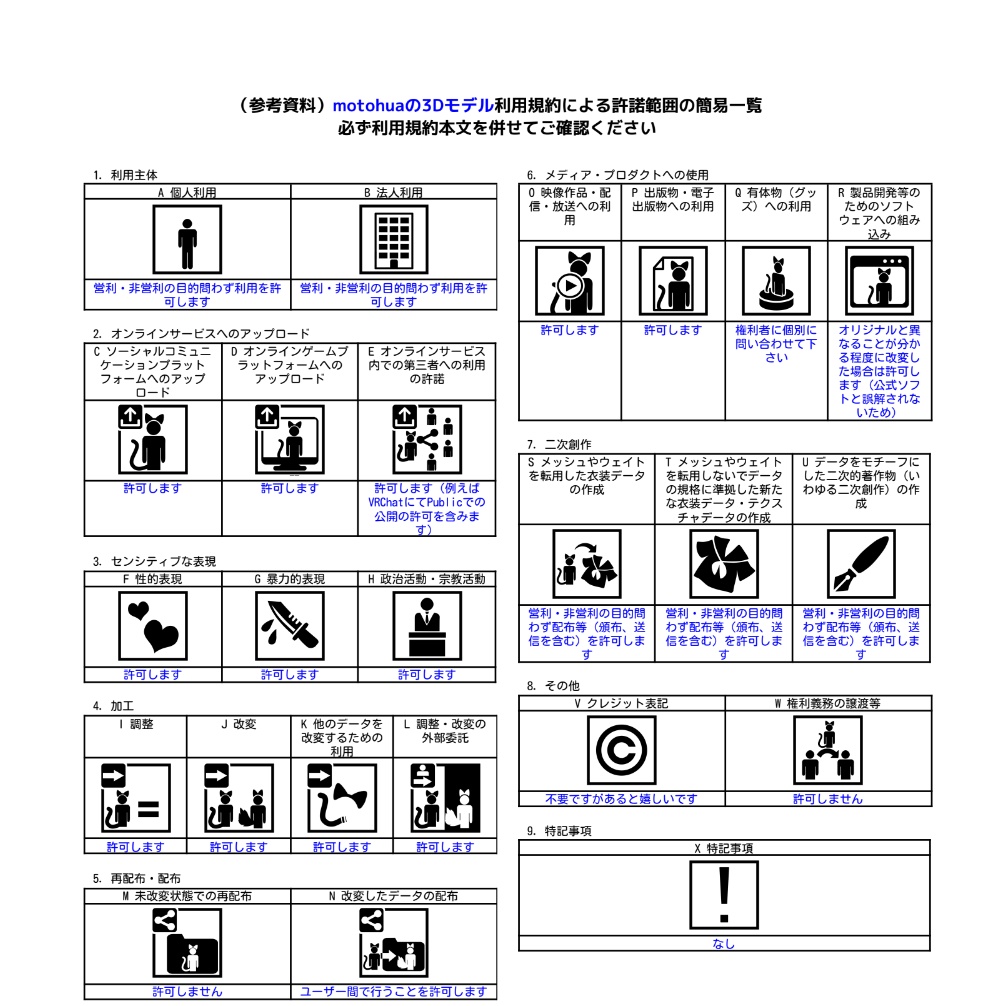 （参考資料）motohuaの3Dモデル利用規約による許諾範囲の簡易一覧
必ず利用規約本文を併せてご確認ください

1. 利用主体

| A 個人利用 | B 法人利用 |
|---|---|
| 営利・非営利の目的問わず利用を許可します | 営利・非営利の目的問わず利用を許可します |

2. オンラインサービスへのアップロード

| C ソーシャルコミュニケーションプラットフォームへのアップロード | D オンラインゲームプラットフォームへのアップロード | E オンラインサービス内での第三者への利用の許諾 |
|---|---|---|
| 許可します | 許可します | 許可します（例えばVRChatにてPublicでの公開の許可を含みます） |

3. センシティブな表現

| F 性的表現 | G 暴力的表現 | H 政治活動・宗教活動 |
|---|---|---|
| 許可します | 許可します | 許可します |

4. 加工

| I 調整 | J 改変 | K 他のデータを改変するための利用 | L 調整・改変の外部委託 |
|---|---|---|---|
| 許可します | 許可します | 許可します | 許可します |

5. 再配布・配布

| M 未改変状態での再配布 | N 改変したデータの配布 |
|---|---|
| 許可しません | ユーザー間で行うことを許可します |

6. メディア・プロダクトへの使用

| O 映像作品・配信・放送への利用 | P 出版物・電子出版物への利用 | Q 有体物（グッズ）への利用 | R 製品開発等のためのソフトウェアへの組み込み |
|---|---|---|---|
| 許可します | 許可します | 権利者に個別に問い合わせて下さい | オリジナルと異なることが分かる程度に改変した場合は許可します（公式ソフトと誤解されないため） |

7. 二次創作

| S メッシュやウェイトを転用した衣装データの作成 | T メッシュやウェイトを転用しないでデータの規格に準拠した新たな衣装データ・テクスチャデータの作成 | U データをモチーフにした二次的著作物（いわゆる二次創作）の作成 |
|---|---|---|
| 営利・非営利の目的問わず配布等（頒布、送信を含む）を許可します | 営利・非営利の目的問わず配布等（頒布、送信を含む）を許可します | 営利・非営利の目的問わず配布等（頒布、送信を含む）を許可します |

8. その他

| V クレジット表記 | W 権利義務の譲渡等 |
|---|---|
| 不要ですがあると嬉しいです | 許可しません |

9. 特記事項

| X 特記事項 |
|---|
| なし |