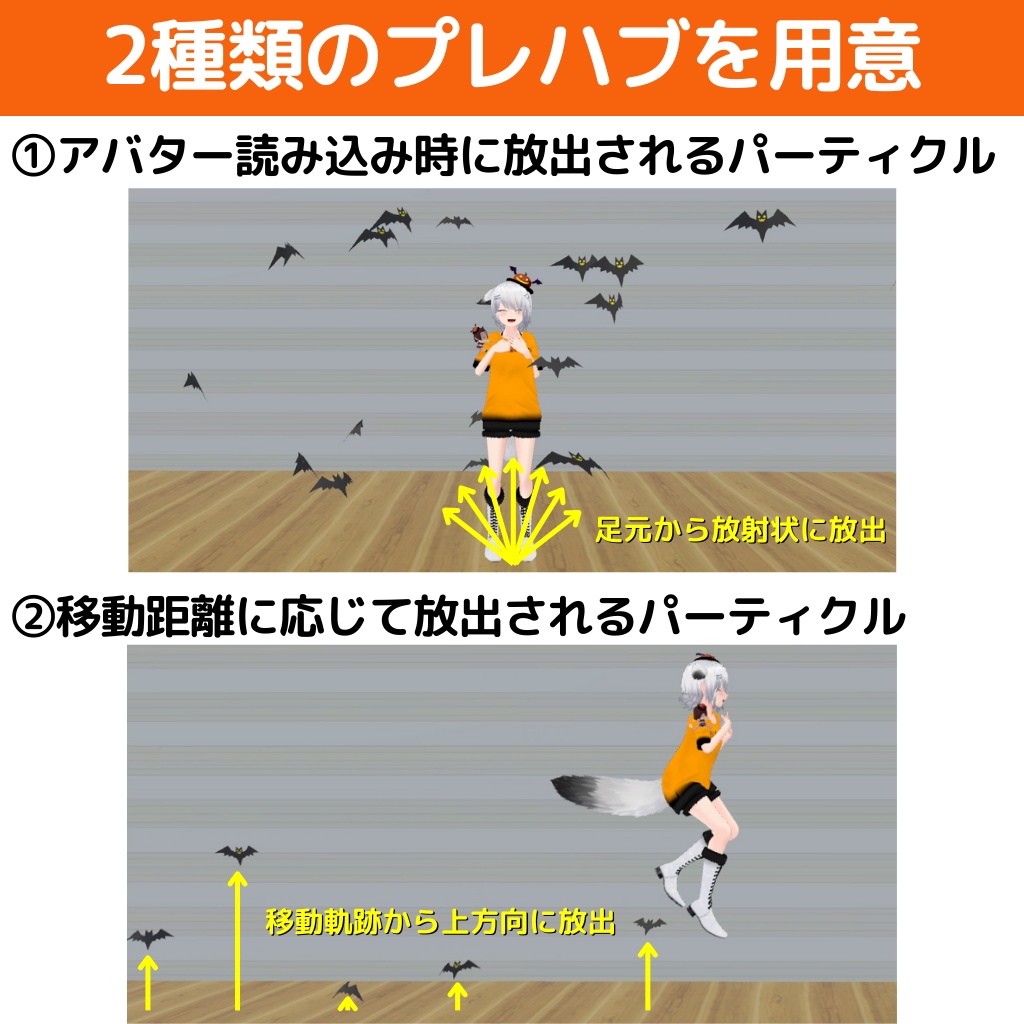 2種類のプレハブを用意

①アバター読み込み時に放出されるパーティクル

足元から放射状に放出

②移動距離に応じて放出されるパーティクル

移動軌跡から上方向に放出