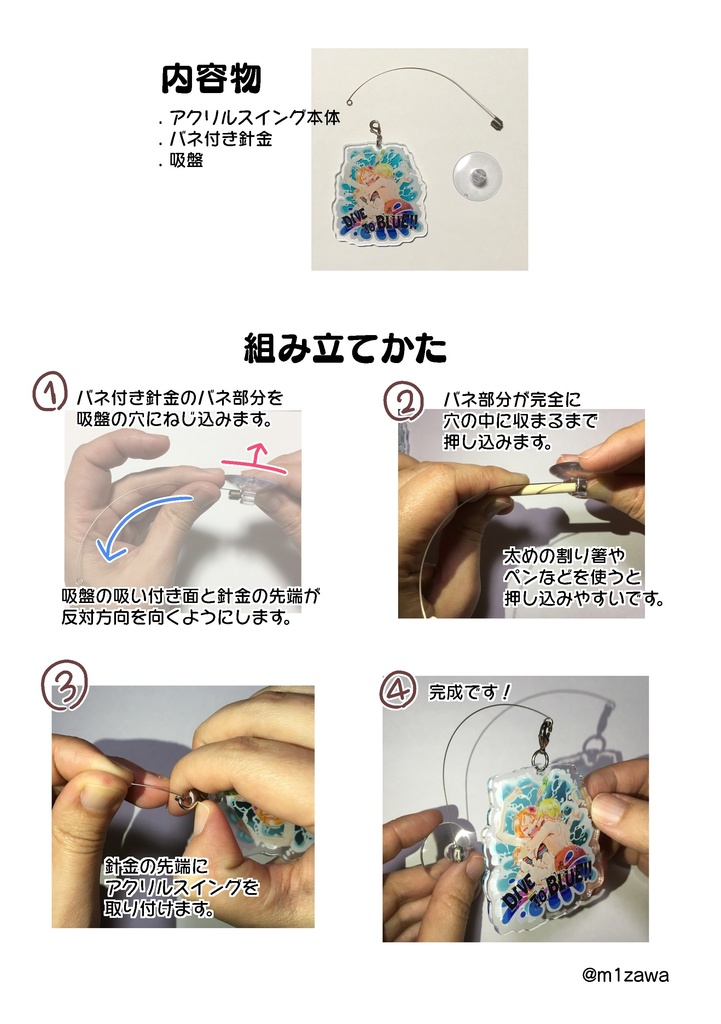 内容物
. アクリルスイング本体
. バネ付き針金
. 吸盤

DIVE to BLUE!!

組み立てかた

1
バネ付き針金のバネ部分を吸盤の穴にねじ込みます。

吸盤の吸い付き面と針金の先端が反対方向を向くようにします。

2
バネ部分が完全に穴の中に収まるまで押し込みます。

太めの割り箸やペンなどを使うと押し込みやすいです。

3
針金の先端にアクリルスイングを取り付けます。

4
完成です！

DIVE to BLUE!!

@m1zawa