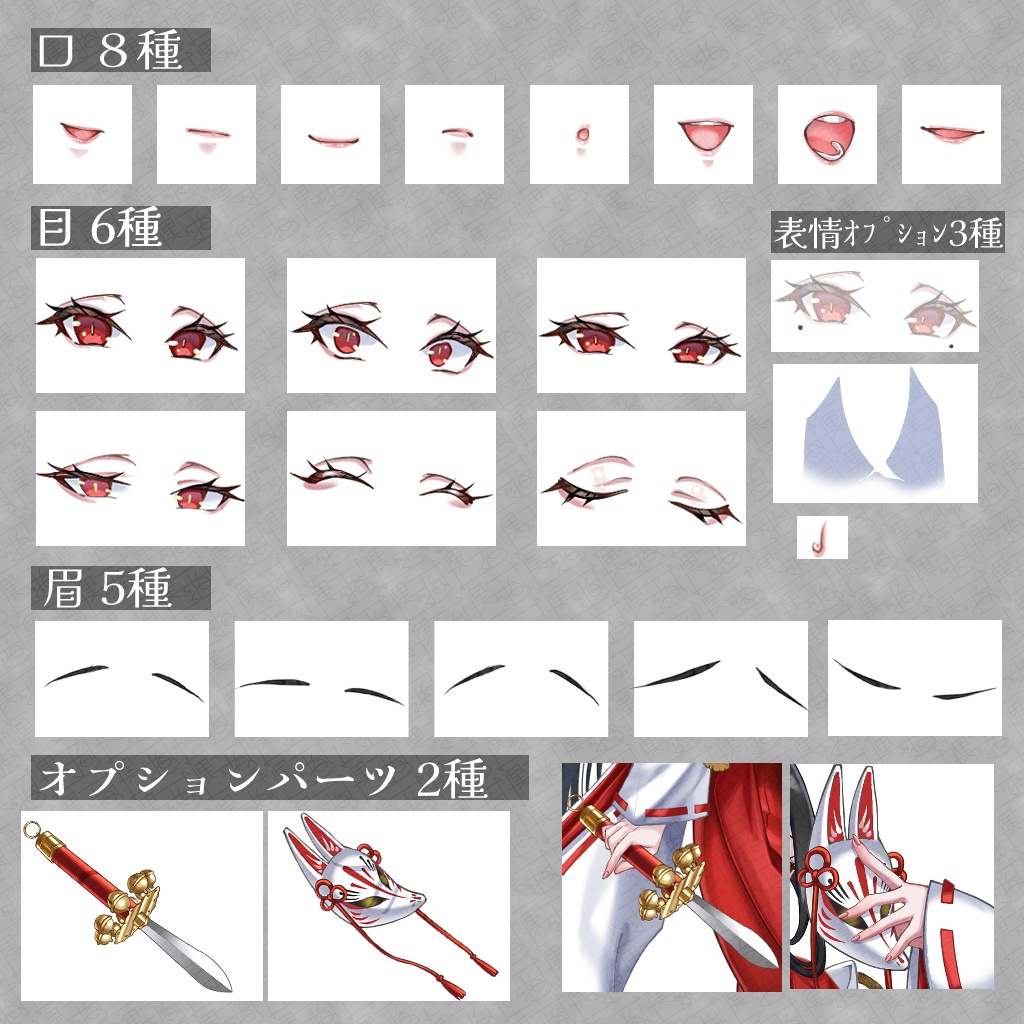 口 8種

目 6種

表情オプション3種

眉 5種

オプションパーツ 2種