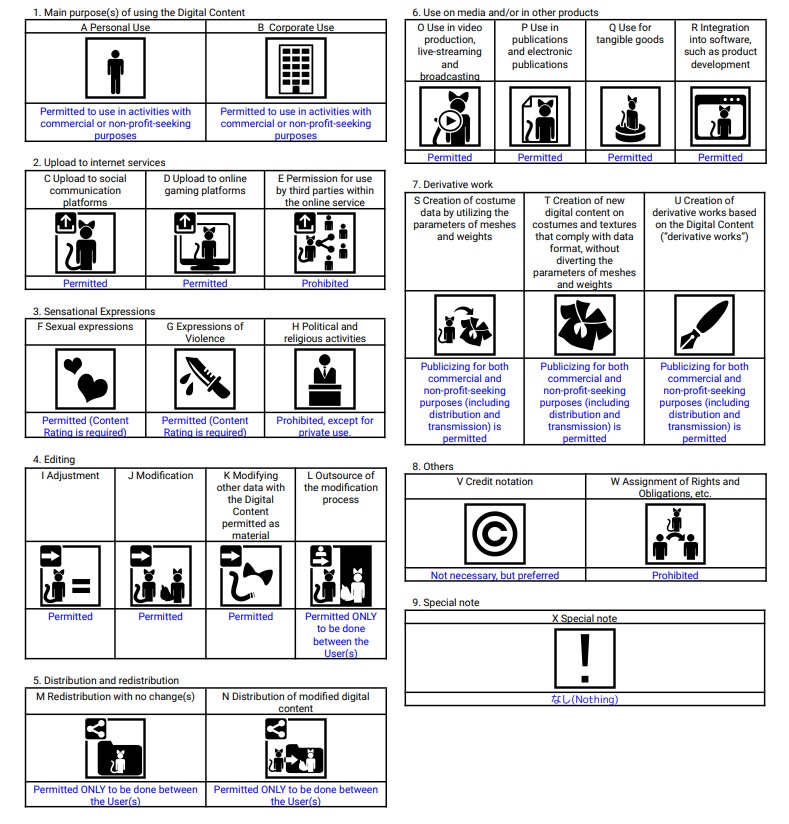 1. Main purpose(s) of using the Digital Content

| A Personal Use | B Corporate Use |
|---|---|
| Permitted to use in activities with commercial or non-profit-seeking purposes | Permitted to use in activities with commercial or non-profit-seeking purposes |

2. Upload to internet services

| C Upload to social communication platforms | D Upload to online gaming platforms | E Permission for use by third parties within the online service |
|---|---|---|
| Permitted | Permitted | Prohibited |

3. Sensational Expressions

| F Sexual expressions | G Expressions of Violence | H Political and religious activities |
|---|---|---|
| Permitted (Content Rating is required) | Permitted (Content Rating is required) | Prohibited, except for private use. |

4. Editing

| I Adjustment | J Modification | K Modifying other data with the Digital Content permitted as material | L Outsource of the modification process |
|---|---|---|---|
| Permitted | Permitted | Permitted | Permitted ONLY to be done between the User(s) |

5. Distribution and redistribution

| M Redistribution with no change(s) | N Distribution of modified digital content |
|---|---|
| Permitted ONLY to be done between the User(s) | Permitted ONLY to be done between the User(s) |

6. Use on media and/or in other products

| O Use in video production, live-streaming and broadcasting | P Use in publications and electronic publications | Q Use for tangible goods | R Integration into software, such as product development |
|---|---|---|---|
| Permitted | Permitted | Permitted | Permitted |

7. Derivative work

| S Creation of costume data by utilizing the parameters of meshes and weights | T Creation of new digital content on costumes and textures that comply with data format, without diverting the parameters of meshes and weights | U Creation of derivative works based on the Digital Content ("derivative works") |
|---|---|---|
| Publicizing for both commercial and non-profit-seeking purposes (including distribution and transmission) is permitted | Publicizing for both commercial and non-profit-seeking purposes (including distribution and transmission) is permitted | Publicizing for both commercial and non-profit-seeking purposes (including distribution and transmission) is permitted |

8. Others

| V Credit notation | W Assignment of Rights and Obligations, etc. |
|---|---|
| Not necessary, but preferred | Prohibited |

9. Special note

| X Special note |
|---|
| なし(Nothing) |