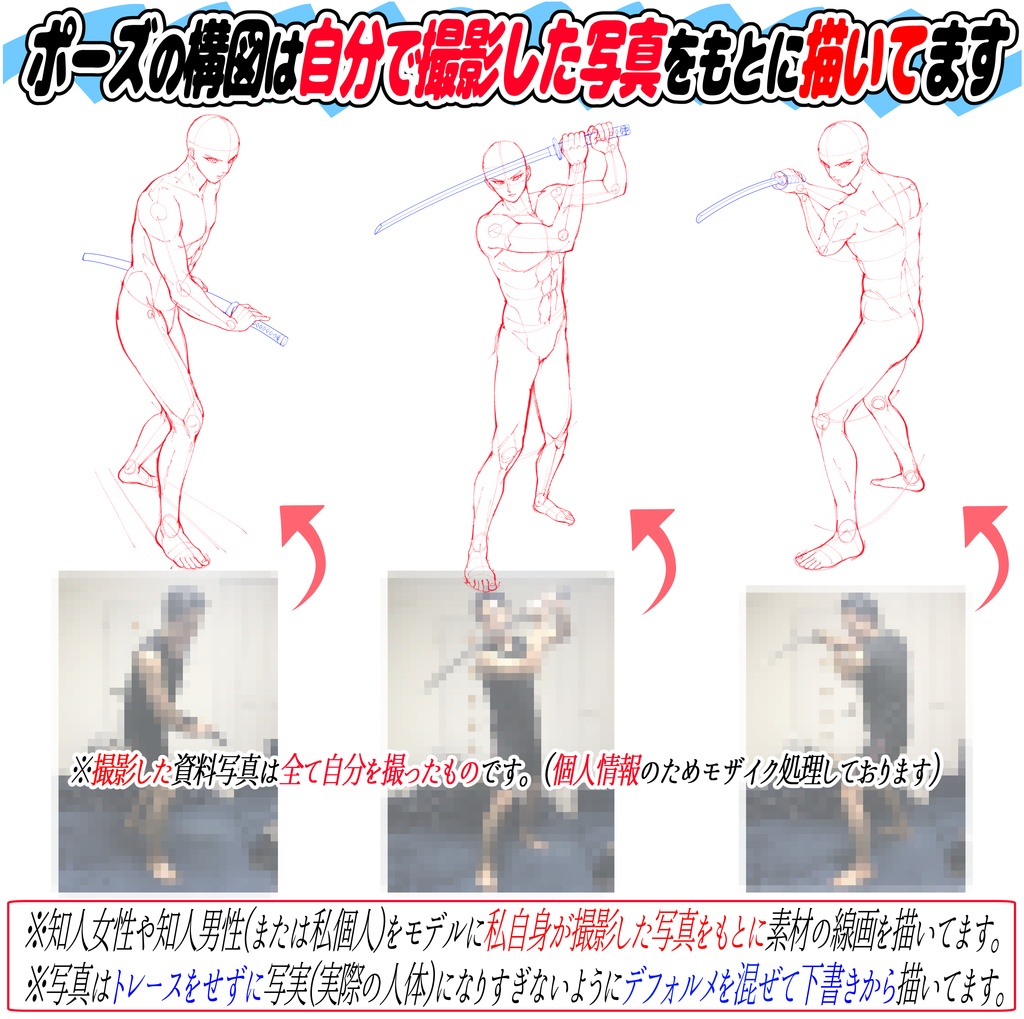 ポーズの構図は自分で撮影した写真をもとに描いてます

※撮影した資料写真は全て自分を撮ったものです。（個人情報のためモザイク処理しております）

※知人女性や知人男性(または私個人)をモデルに私自身が撮影した写真をもとに素材の線画を描いてます。
※写真はトレースをせずに写実(実際の人体)になりすぎないようにデフォルメを混ぜて下書きから描いてます。