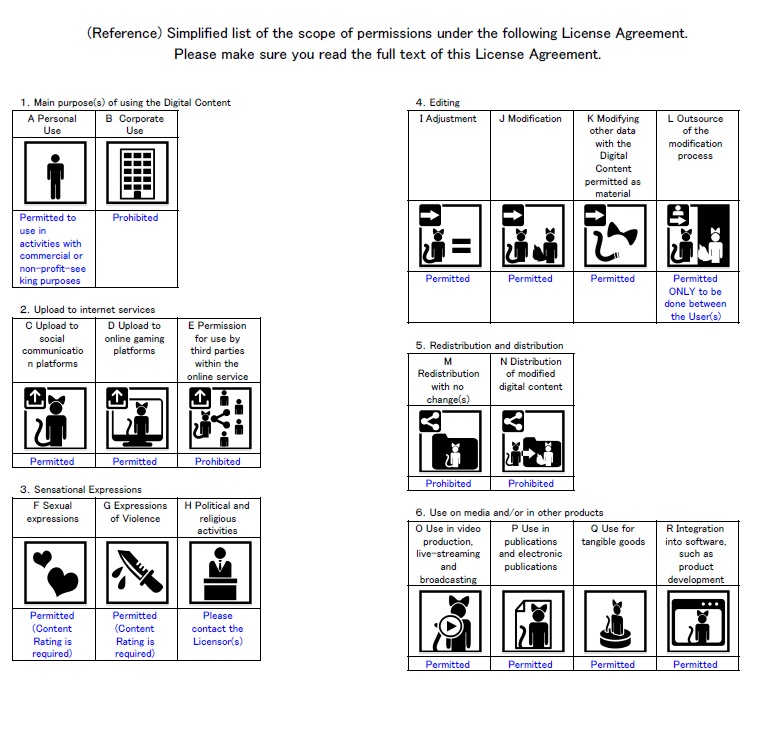 (Reference) Simplified list of the scope of permissions under the following License Agreement.
Please make sure you read the full text of this License Agreement.

1. Main purpose(s) of using the Digital Content

| A Personal Use | B Corporate Use |
|---|---|
| Permitted to use in activities with commercial or non-profit-seeking purposes | Prohibited |

2. Upload to internet services

| C Upload to social communication platforms | D Upload to online gaming platforms | E Permission for use by third parties within the online service |
|---|---|---|
| Permitted | Permitted | Prohibited |

3. Sensational Expressions

| F Sexual expressions | G Expressions of Violence | H Political and religious activities |
|---|---|---|
| Permitted (Content Rating is required) | Permitted (Content Rating is required) | Please contact the Licensor(s) |

4. Editing

| I Adjustment | J Modification | K Modifying other data with the Digital Content permitted as material | L Outsource of the modification process |
|---|---|---|---|
| Permitted | Permitted | Permitted | Permitted ONLY to be done between the User(s) |

5. Redistribution and distribution

| M Redistribution with no change(s) | N Distribution of modified digital content |
|---|---|
| Prohibited | Prohibited |

6. Use on media and/or in other products

| O Use in video production, live-streaming and broadcasting | P Use in publications and electronic publications | Q Use for tangible goods | R Integration into software, such as product development |
|---|---|---|---|
| Permitted | Permitted | Permitted | Permitted |