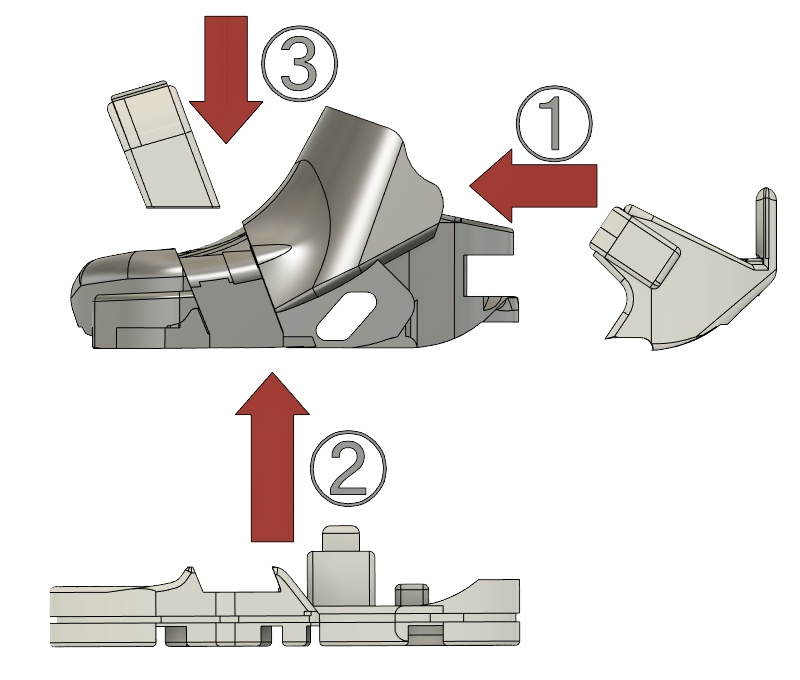 ③
①
②