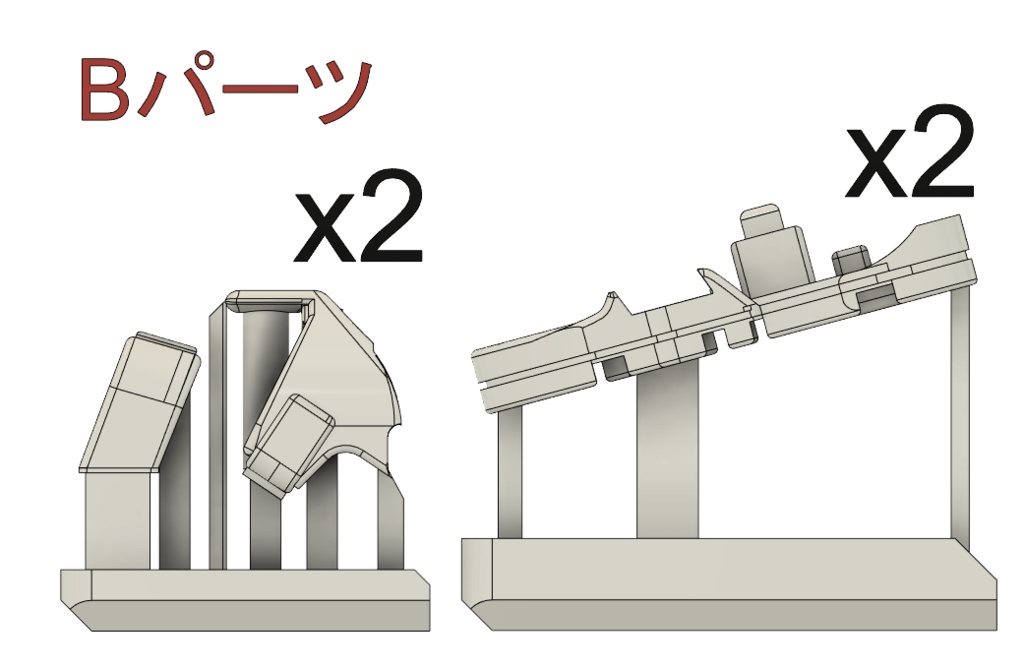 Bパーツ

x2

x2