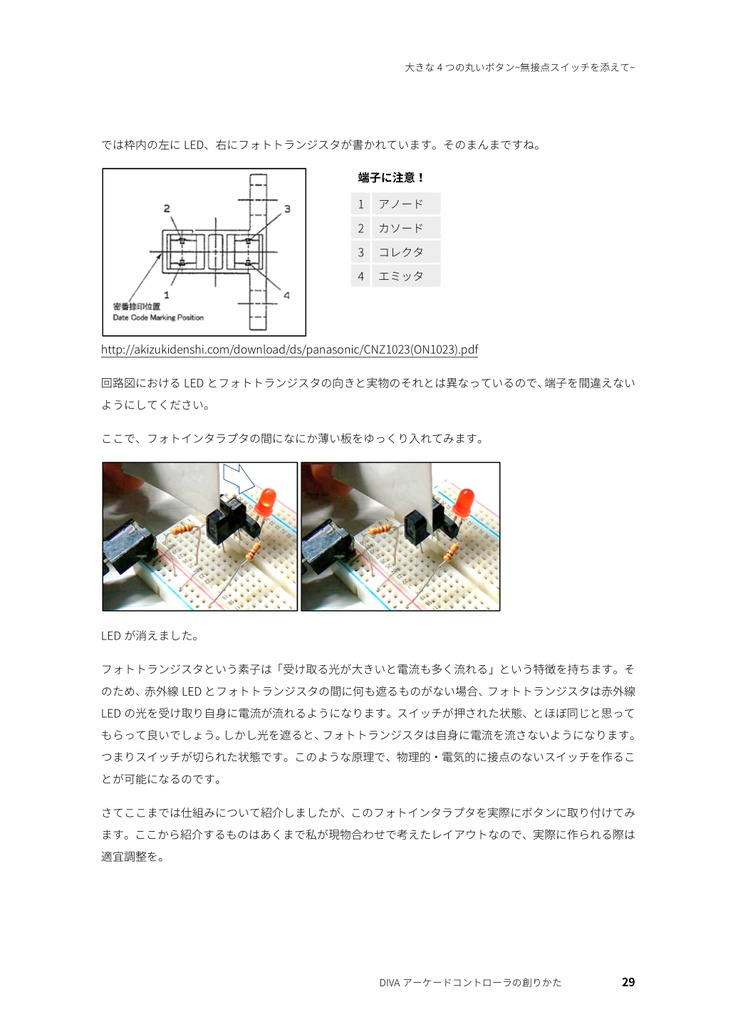 大きな４つの丸いボタン~無接点スイッチを添えて~

では枠内の左に LED、右にフォトトランジスタが書かれています。そのまんまですね。

2

3

1

4

密番捺印位置
Date Code Marking Position

端子に注意！

| 1 | アノード |
|---|---|
| 2 | カソード |
| 3 | コレクタ |
| 4 | エミッタ |

http://akizukidenshi.com/download/ds/panasonic/CNZ1023(ON1023).pdf

回路図における LED とフォトトランジスタの向きと実物のそれとは異なっているので、端子を間違えないようにしてください。

ここで、フォトインタラプタの間になにか薄い板をゆっくり入れてみます。

LED が消えました。

フォトトランジスタという素子は「受け取る光が大きいと電流も多く流れる」という特徴を持ちます。そのため、赤外線 LED とフォトトランジスタの間に何も遮るものがない場合、フォトトランジスタは赤外線 LED の光を受け取り自身に電流が流れるようになります。スイッチが押された状態、とほぼ同じと思ってもらって良いでしょう。しかし光を遮ると、フォトトランジスタは自身に電流を流さないようになります。つまりスイッチが切られた状態です。このような原理で、物理的・電気的に接点のないスイッチを作ることが可能になるのです。

さてここまでは仕組みについて紹介しましたが、このフォトインタラプタを実際にボタンに取り付けてみます。ここから紹介するものはあくまで私が現物合わせで考えたレイアウトなので、実際に作られる際は適宜調整を。

DIVA アーケードコントローラの創りかた

29