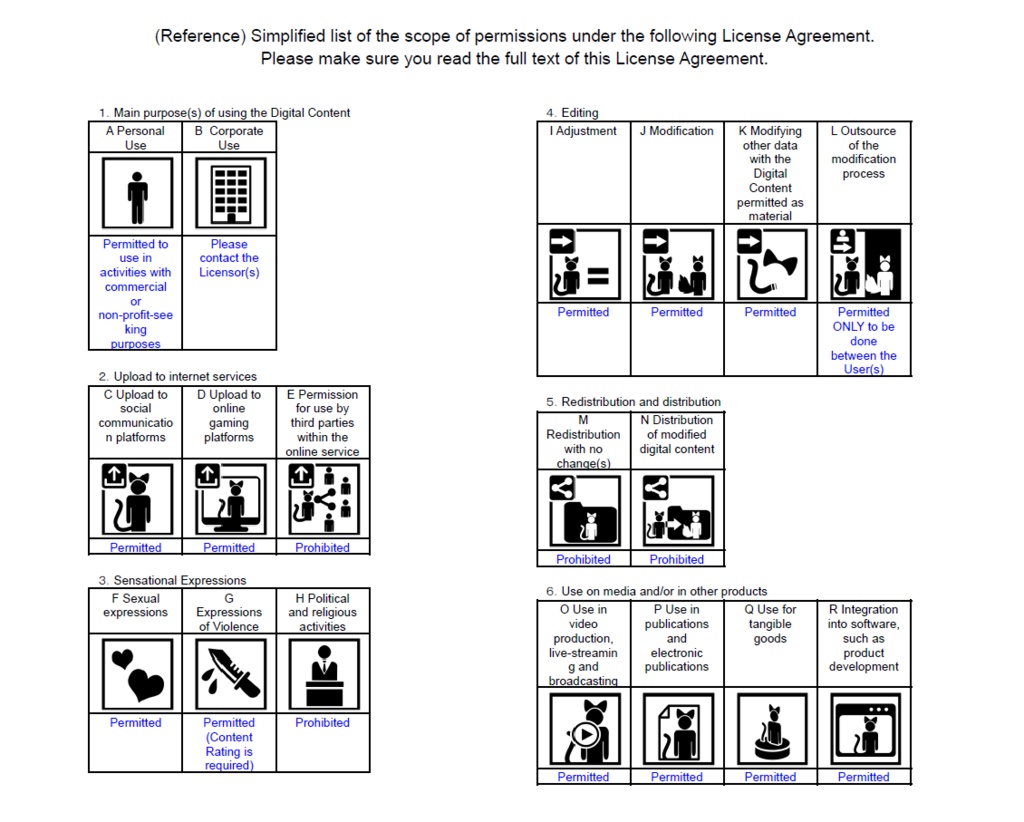 (Reference) Simplified list of the scope of permissions under the following License Agreement.
Please make sure you read the full text of this License Agreement.

1. Main purpose(s) of using the Digital Content

| A Personal Use | B Corporate Use |
|---|---|
| Permitted to use in activities with commercial or non-profit-seeking purposes | Please contact the Licensor(s) |

2. Upload to internet services

| C Upload to social communication platforms | D Upload to online gaming platforms | E Permission for use by third parties within the online service |
|---|---|---|
| Permitted | Permitted | Prohibited |

3. Sensational Expressions

| F Sexual expressions | G Expressions of Violence | H Political and religious activities |
|---|---|---|
| Permitted | Permitted (Content Rating is required) | Prohibited |

4. Editing

| I Adjustment | J Modification | K Modifying other data with the Digital Content permitted as material | L Outsource of the modification process |
|---|---|---|---|
| Permitted | Permitted | Permitted | Permitted ONLY to be done between the User(s) |

5. Redistribution and distribution

| M Redistribution with no change(s) | N Distribution of modified digital content |
|---|---|
| Prohibited | Prohibited |

6. Use on media and/or in other products

| O Use in video production, live-streaming and broadcasting | P Use in publications and electronic publications | Q Use for tangible goods | R Integration into software, such as product development |
|---|---|---|---|
| Permitted | Permitted | Permitted | Permitted |