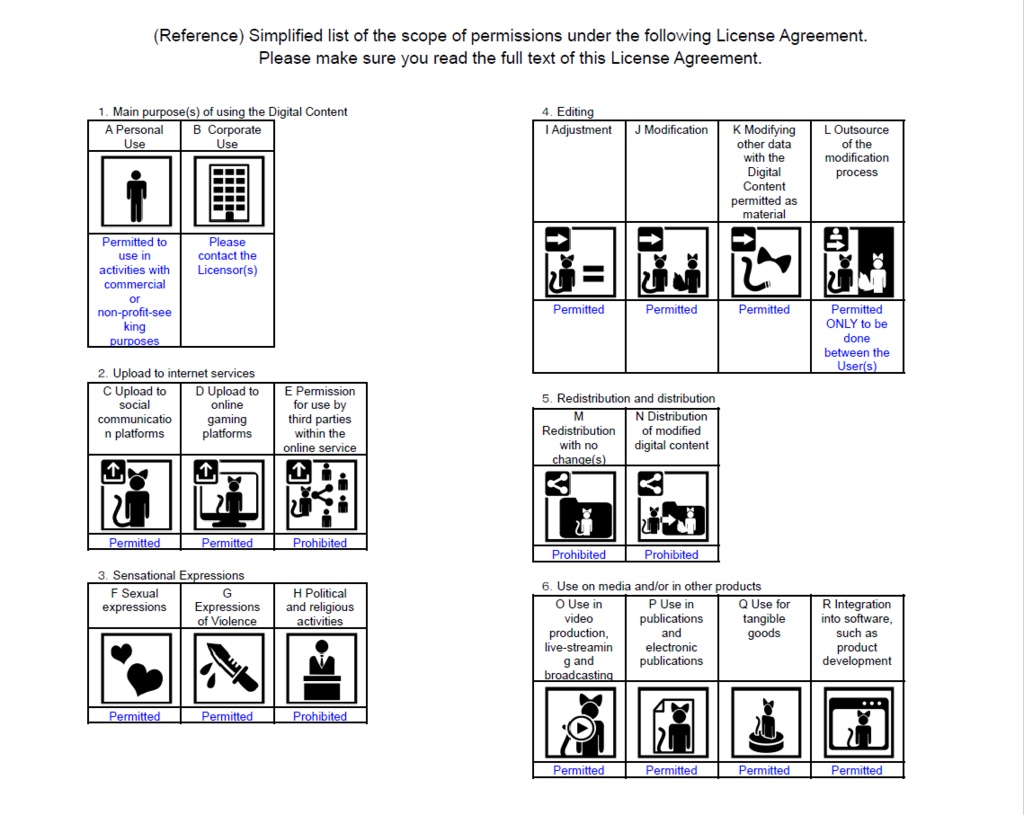 (Reference) Simplified list of the scope of permissions under the following License Agreement.
Please make sure you read the full text of this License Agreement.

1. Main purpose(s) of using the Digital Content

| A Personal Use | B Corporate Use |
|---|---|
| Permitted to use in activities with commercial or non-profit-seeking purposes | Please contact the Licensor(s) |

2. Upload to internet services

| C Upload to social communication platforms | D Upload to online gaming platforms | E Permission for use by third parties within the online service |
|---|---|---|
| Permitted | Permitted | Prohibited |

3. Sensational Expressions

| F Sexual expressions | G Expressions of Violence | H Political and religious activities |
|---|---|---|
| Permitted | Permitted | Prohibited |

4. Editing

| I Adjustment | J Modification | K Modifying other data with the Digital Content permitted as material | L Outsource of the modification process |
|---|---|---|---|
| Permitted | Permitted | Permitted | Permitted ONLY to be done between the User(s) |

5. Redistribution and distribution

| M Redistribution with no change(s) | N Distribution of modified digital content |
|---|---|
| Prohibited | Prohibited |

6. Use on media and/or in other products

| O Use in video production, live-streaming and broadcasting | P Use in publications and electronic publications | Q Use for tangible goods | R Integration into software, such as product development |
|---|---|---|---|
| Permitted | Permitted | Permitted | Permitted |