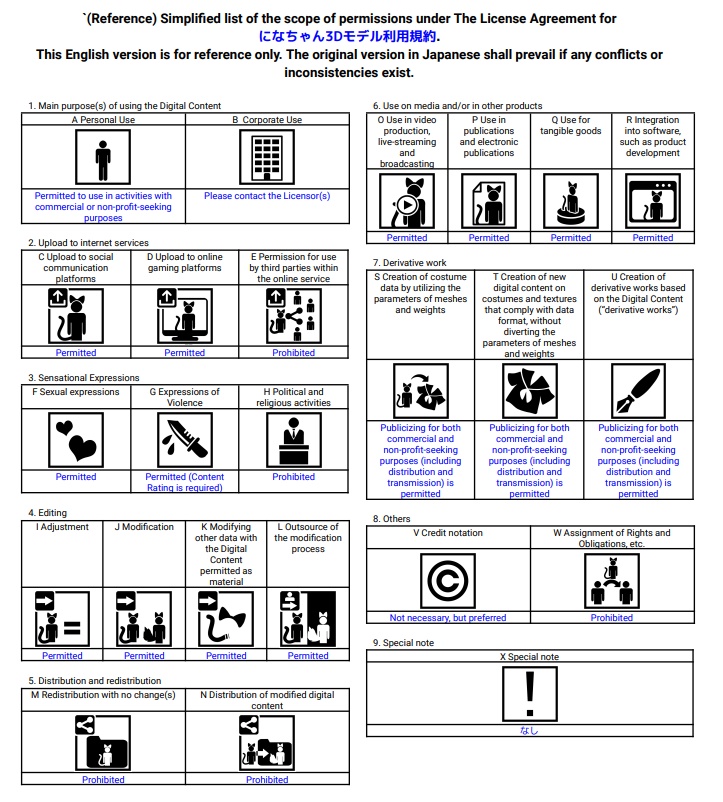 `(Reference) Simplified list of the scope of permissions under The License Agreement for になちゃん3Dモデル利用規約.
This English version is for reference only. The original version in Japanese shall prevail if any conflicts or inconsistencies exist.

1. Main purpose(s) of using the Digital Content

| A Personal Use | B Corporate Use |
|---|---|
| Permitted to use in activities with commercial or non-profit-seeking purposes | Please contact the Licensor(s) |

2. Upload to internet services

| C Upload to social communication platforms | D Upload to online gaming platforms | E Permission for use by third parties within the online service |
|---|---|---|
| Permitted | Permitted | Prohibited |

3. Sensational Expressions

| F Sexual expressions | G Expressions of Violence | H Political and religious activities |
|---|---|---|
| Permitted | Permitted (Content Rating is required) | Prohibited |

4. Editing

| I Adjustment | J Modification | K Modifying other data with the Digital Content permitted as material | L Outsource of the modification process |
|---|---|---|---|
| Permitted | Permitted | Permitted | Permitted |

5. Distribution and redistribution

| M Redistribution with no change(s) | N Distribution of modified digital content |
|---|---|
| Prohibited | Prohibited |

6. Use on media and/or in other products

| O Use in video production, live-streaming and broadcasting | P Use in publications and electronic publications | Q Use for tangible goods | R Integration into software, such as product development |
|---|---|---|---|
| Permitted | Permitted | Permitted | Permitted |

7. Derivative work

| S Creation of costume data by utilizing the parameters of meshes and weights | T Creation of new digital content on costumes and textures that comply with data format, without diverting the parameters of meshes and weights | U Creation of derivative works based on the Digital Content ("derivative works") |
|---|---|---|
| Publicizing for both commercial and non-profit-seeking purposes (including distribution and transmission) is permitted | Publicizing for both commercial and non-profit-seeking purposes (including distribution and transmission) is permitted | Publicizing for both commercial and non-profit-seeking purposes (including distribution and transmission) is permitted |

8. Others

| V Credit notation | W Assignment of Rights and Obligations, etc. |
|---|---|
| Not necessary, but preferred | Prohibited |

9. Special note

| X Special note |
|---|
| なし |