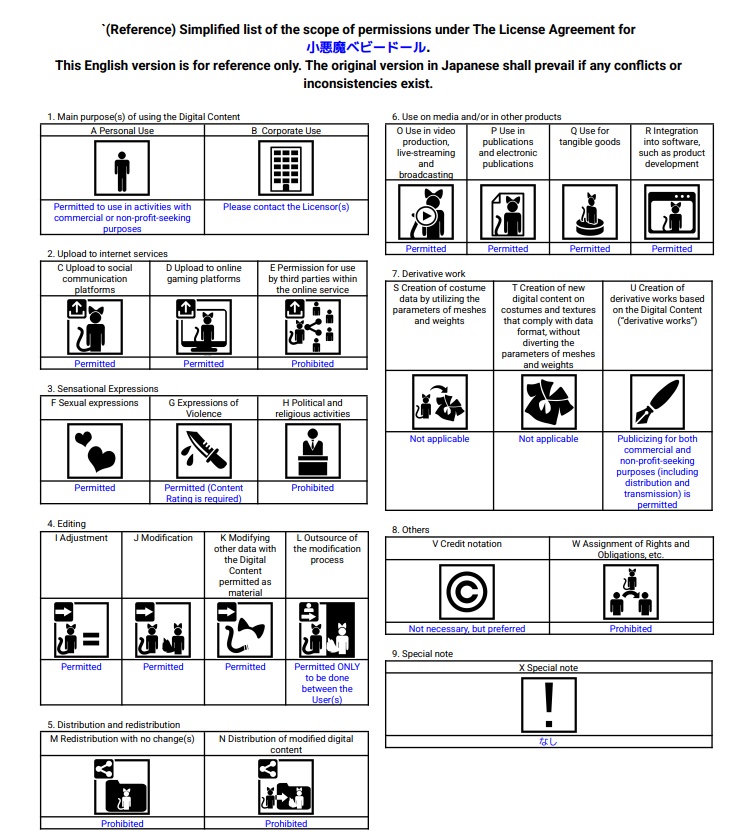 `(Reference) Simplified list of the scope of permissions under The License Agreement for 小悪魔ベビードール.
This English version is for reference only. The original version in Japanese shall prevail if any conflicts or inconsistencies exist.

1. Main purpose(s) of using the Digital Content

| A Personal Use | B Corporate Use |
|---|---|
| Permitted to use in activities with commercial or non-profit-seeking purposes | Please contact the Licensor(s) |

2. Upload to internet services

| C Upload to social communication platforms | D Upload to online gaming platforms | E Permission for use by third parties within the online service |
|---|---|---|
| Permitted | Permitted | Prohibited |

3. Sensational Expressions

| F Sexual expressions | G Expressions of Violence | H Political and religious activities |
|---|---|---|
| Permitted | Permitted (Content Rating is required) | Prohibited |

4. Editing

| I Adjustment | J Modification | K Modifying other data with the Digital Content permitted as material | L Outsource of the modification process |
|---|---|---|---|
| Permitted | Permitted | Permitted | Permitted ONLY to be done between the User(s) |

5. Distribution and redistribution

| M Redistribution with no change(s) | N Distribution of modified digital content |
|---|---|
| Prohibited | Prohibited |

6. Use on media and/or in other products

| O Use in video production, live-streaming and broadcasting | P Use in publications and electronic publications | Q Use for tangible goods | R Integration into software, such as product development |
|---|---|---|---|
| Permitted | Permitted | Permitted | Permitted |

7. Derivative work

| S Creation of costume data by utilizing the parameters of meshes and weights | T Creation of new digital content on costumes and textures that comply with data format, without diverting the parameters of meshes and weights | U Creation of derivative works based on the Digital Content ("derivative works") |
|---|---|---|
| Not applicable | Not applicable | Publicizing for both commercial and non-profit-seeking purposes (including distribution and transmission) is permitted |

8. Others

| V Credit notation | W Assignment of Rights and Obligations, etc. |
|---|---|
| Not necessary, but preferred | Prohibited |

9. Special note

| X Special note |
|---|
| なし |