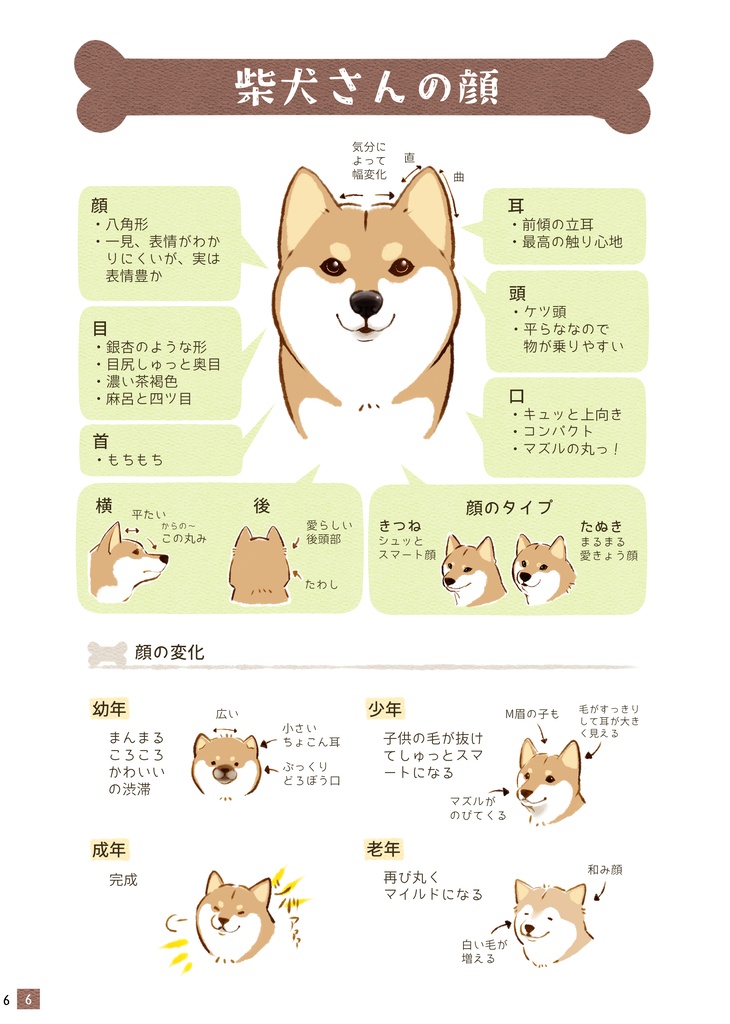 柴犬さんの顔

気分によって幅変化

直

曲

顔
・八角形
・一見、表情がわかりにくいが、実は表情豊か

目
・銀杏のような形
・目尻しゅっと奥目
・濃い茶褐色
・麻呂と四ツ目

首
・もちもち

耳
・前傾の立耳
・最高の触り心地

頭
・ケツ頭
・平らななので物が乗りやすい

口
・キュッと上向き
・コンパクト
・マズルの丸っ！

横
平たい
からの〜この丸み

後
愛らしい後頭部
たわし

顔のタイプ
きつね
シュッとスマート顔
たぬき
まるまる愛きょう顔

顔の変化

幼年
まんまるころころかわいいの渋滞
広い
小さいちょこん耳
ぷっくりどろぼう口

少年
子供の毛が抜けてしゅっとスマートになる
M眉の子も
毛がすっきりして耳が大きく見える
マズルがのびてくる

成年
完成

老年
再び丸くマイルドになる
和み顔
白い毛が増える

6 6