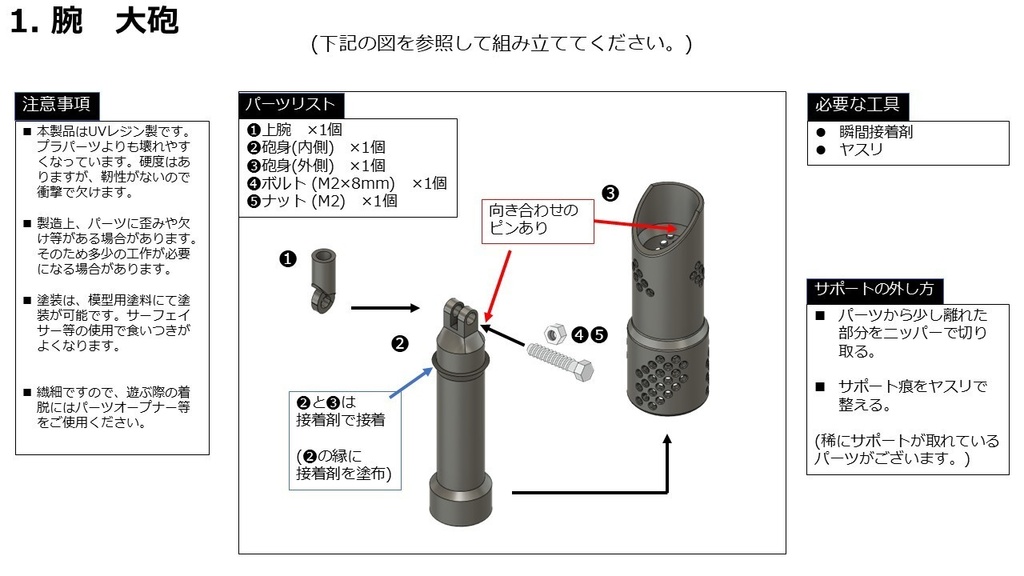 1. 腕　大砲

(下記の図を参照して組み立ててください。)

注意事項

■ 本製品はUVレジン製です。プラパーツよりも壊れやすくなっています。硬度はありますが、靭性がないので衝撃で欠けます。

■ 製造上、パーツに歪みや欠け等がある場合があります。そのため多少の工作が必要になる場合があります。

■ 塗装は、模型用塗料にて塗装が可能です。サーフェイサー等の使用で食いつきがよくなります。

■ 繊細ですので、遊ぶ際の着脱にはパーツオープナー等をご使用ください。

パーツリスト

❶上腕　×1個
❷砲身(内側)　×1個
❸砲身(外側)　×1個
❹ボルト (M2×8mm)　×1個
❺ナット (M2)　×1個

向き合わせのピンあり

❸

❶

❷

❹❺

❷と❸は接着剤で接着

(❷の縁に接着剤を塗布)

必要な工具

● 瞬間接着剤
● ヤスリ

サポートの外し方

■ パーツから少し離れた部分をニッパーで切り取る。

■ サポート痕をヤスリで整える。

(稀にサポートが取れているパーツがございます。)