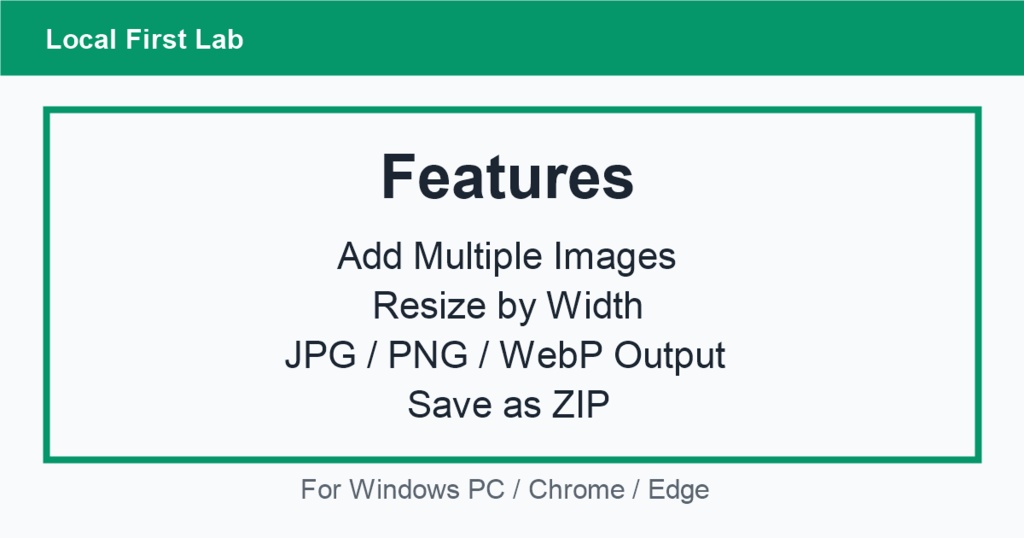 Local First Lab

Features

Add Multiple Images
Resize by Width
JPG / PNG / WebP Output
Save as ZIP

For Windows PC / Chrome / Edge