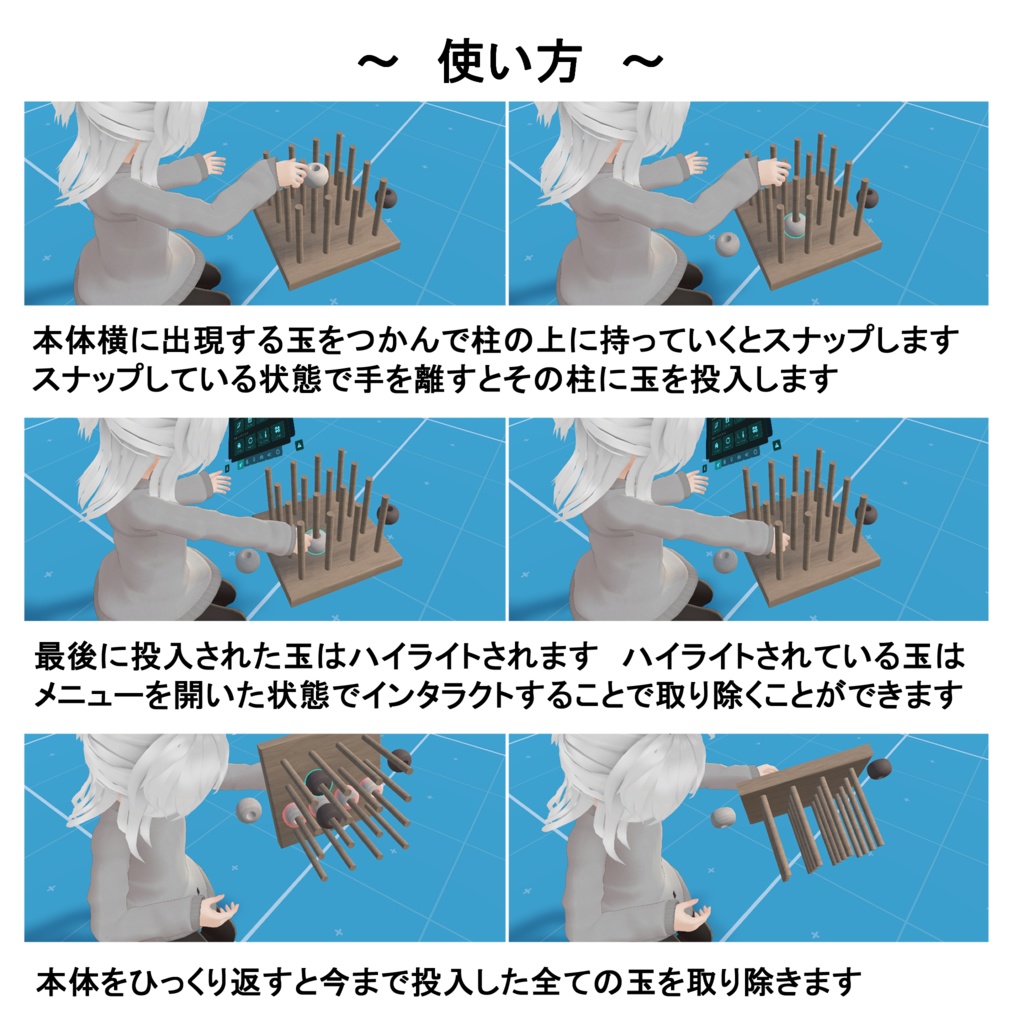 ～ 使い方 ～

本体横に出現する玉をつかんで柱の上に持っていくとスナップします
スナップしている状態で手を離すとその柱に玉を投入します

最後に投入された玉はハイライトされます　ハイライトされている玉は
メニューを開いた状態でインタラクトすることで取り除くことができます

本体をひっくり返すと今まで投入した全ての玉を取り除きます