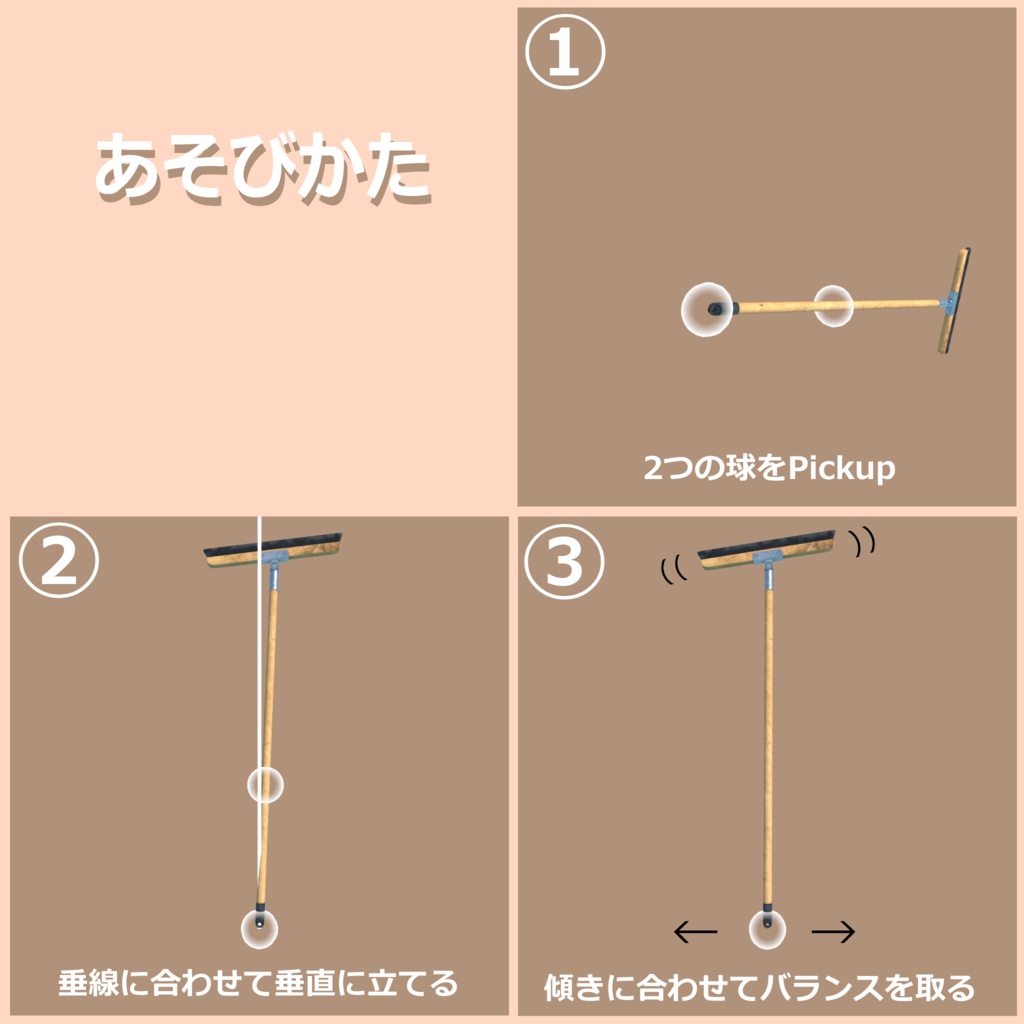 あそびかた

①

2つの球をPickup

②

垂線に合わせて垂直に立てる

③

傾きに合わせてバランスを取る