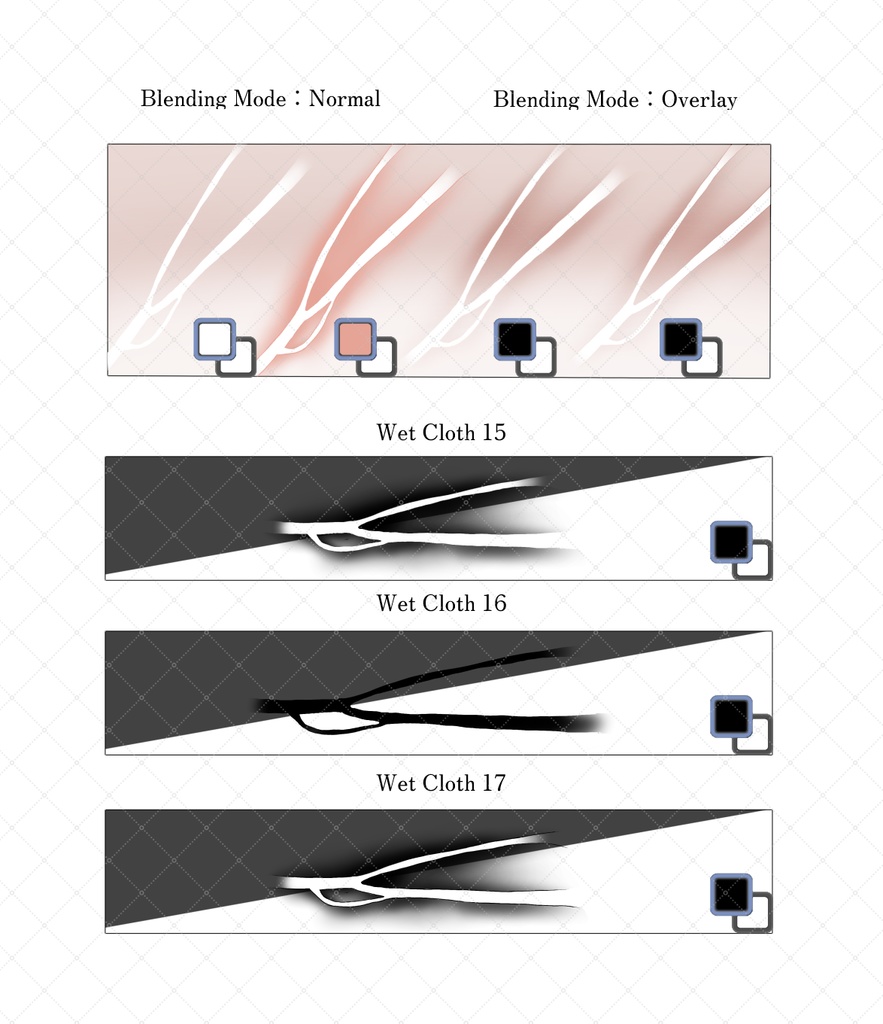 Blending Mode：Normal

Blending Mode：Overlay

Wet Cloth 15

Wet Cloth 16

Wet Cloth 17