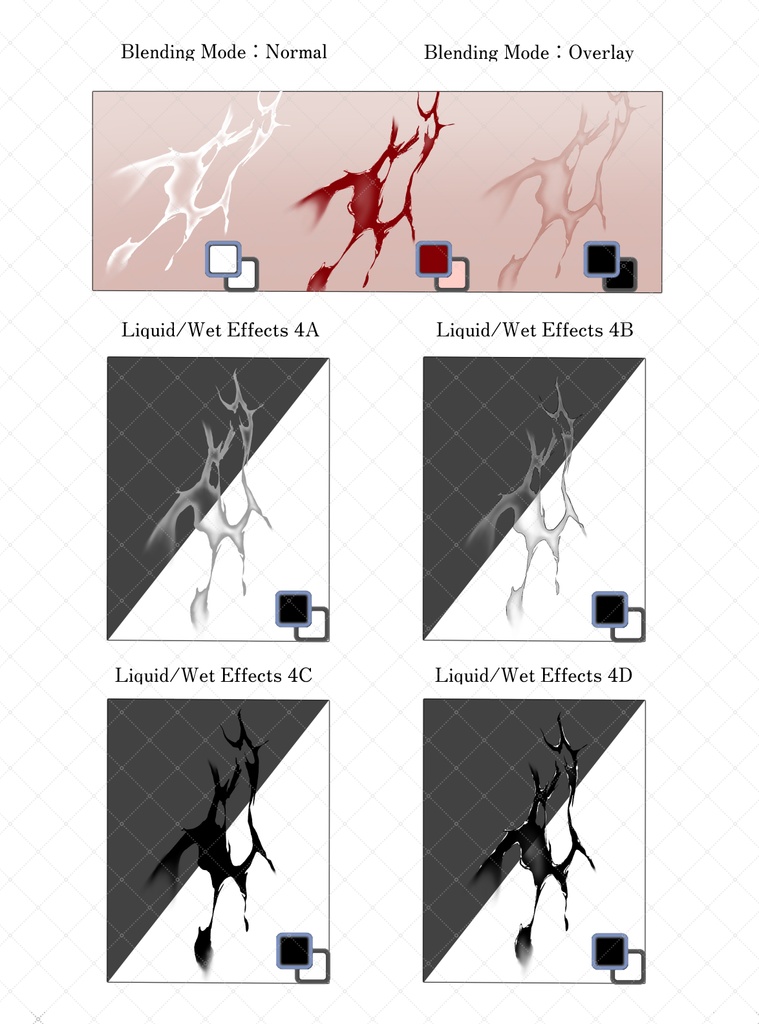 Blending Mode：Normal

Blending Mode：Overlay

Liquid/Wet Effects 4A

Liquid/Wet Effects 4B

Liquid/Wet Effects 4C

Liquid/Wet Effects 4D