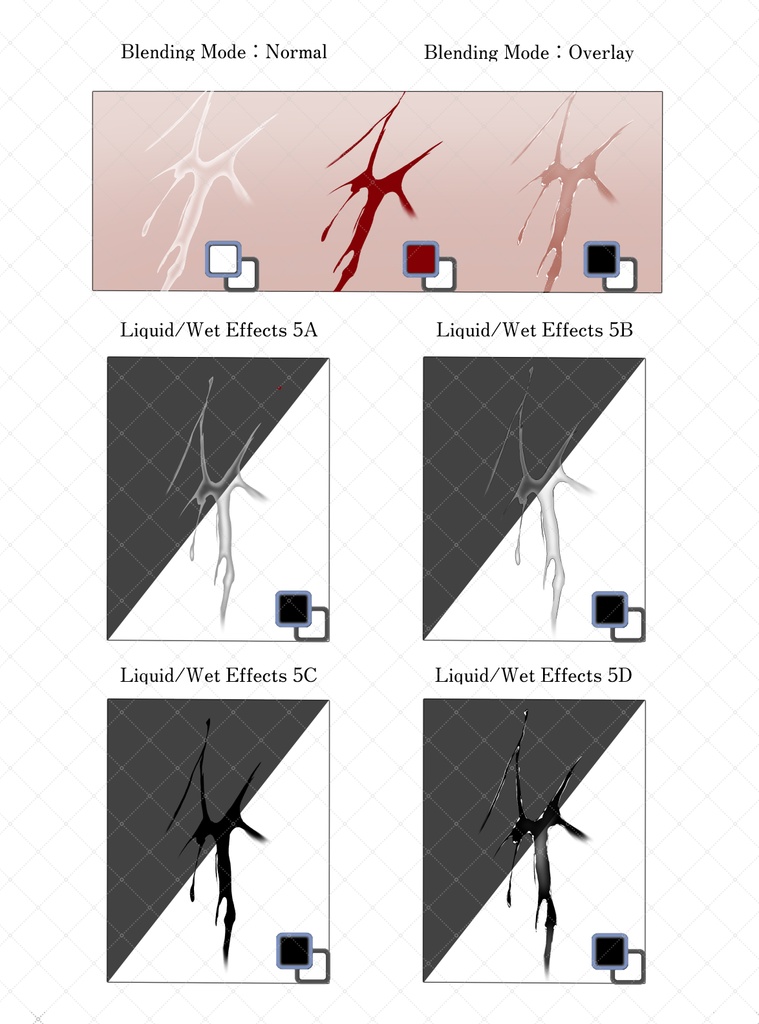 Blending Mode：Normal

Blending Mode：Overlay

Liquid/Wet Effects 5A

Liquid/Wet Effects 5B

Liquid/Wet Effects 5C

Liquid/Wet Effects 5D