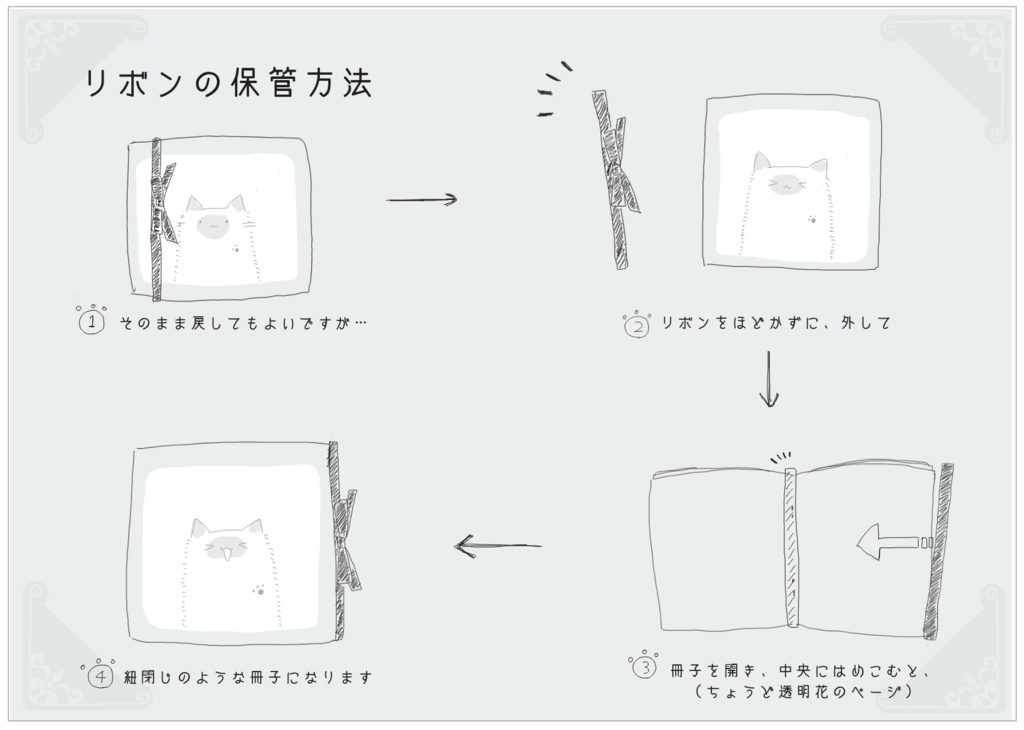 リボンの保管方法

1 そのまま戻してもよいですが…

2 リボンをほどかずに、外して

3 冊子を開き、中央にはめこむと、
（ちょうど透明花のページ）

4 紐閉じのような冊子になります