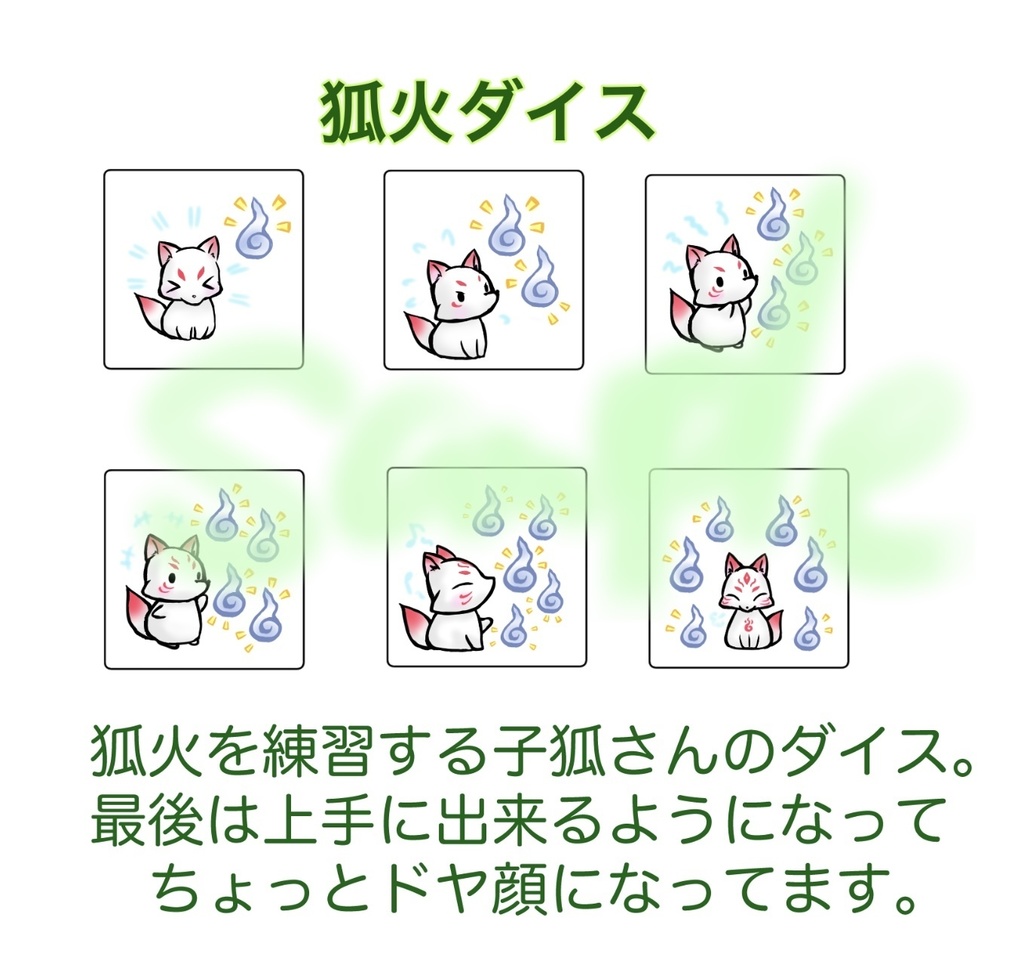 狐火ダイス

Sample

狐火を練習する子狐さんのダイス。
最後は上手に出来るようになって
ちょっとドヤ顔になってます。