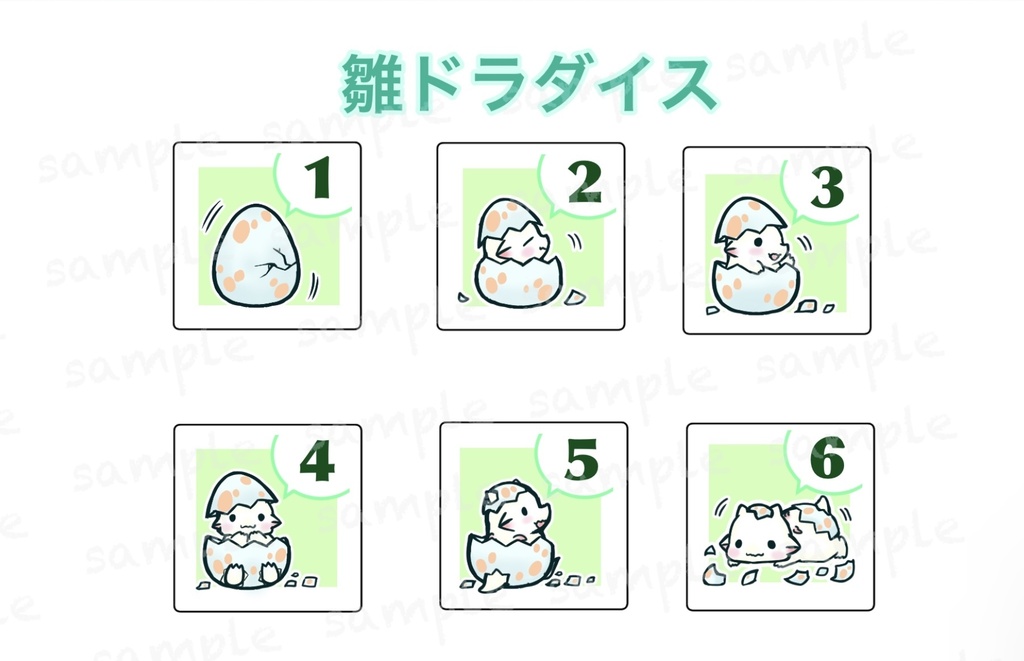 雛ドラダイス

1

2

3

4

5

6

sample