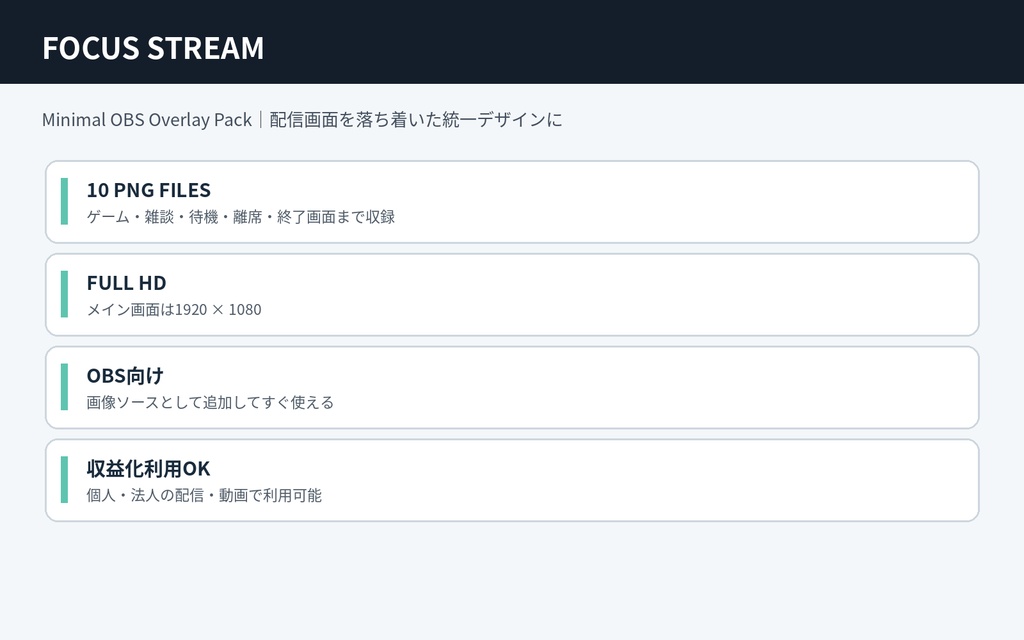 FOCUS STREAM

Minimal OBS Overlay Pack｜配信画面を落ち着いた統一デザインに

10 PNG FILES
ゲーム・雑談・待機・離席・終了画面まで収録

FULL HD
メイン画面は1920 × 1080

OBS向け
画像ソースとして追加してすぐ使える

収益化利用OK
個人・法人の配信・動画で利用可能