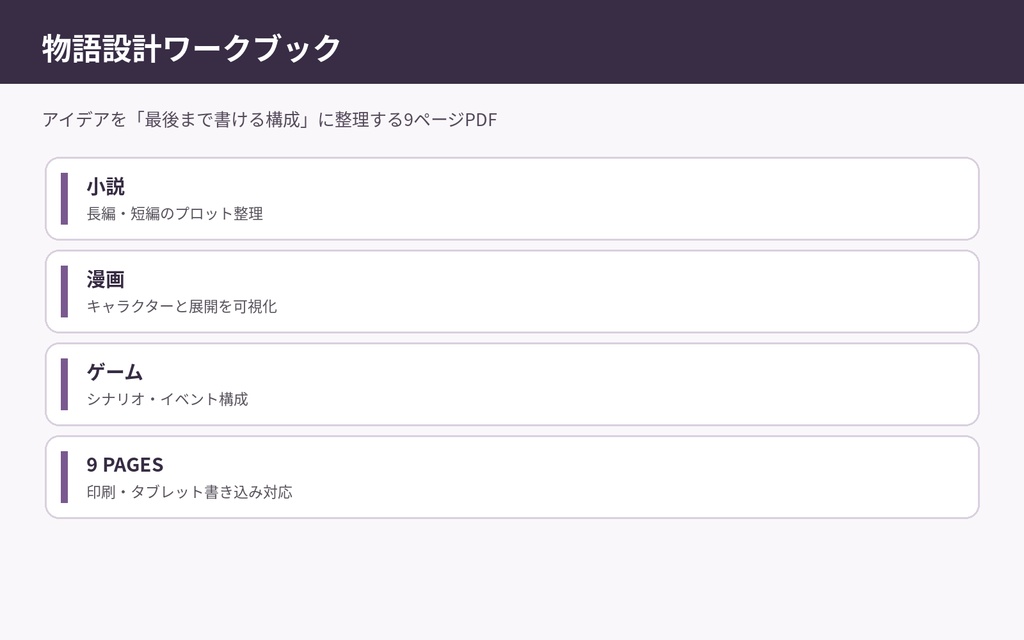 物語設計ワークブック

アイデアを「最後まで書ける構成」に整理する9ページPDF

小説
長編・短編のプロット整理

漫画
キャラクターと展開を可視化

ゲーム
シナリオ・イベント構成

9 PAGES
印刷・タブレット書き込み対応