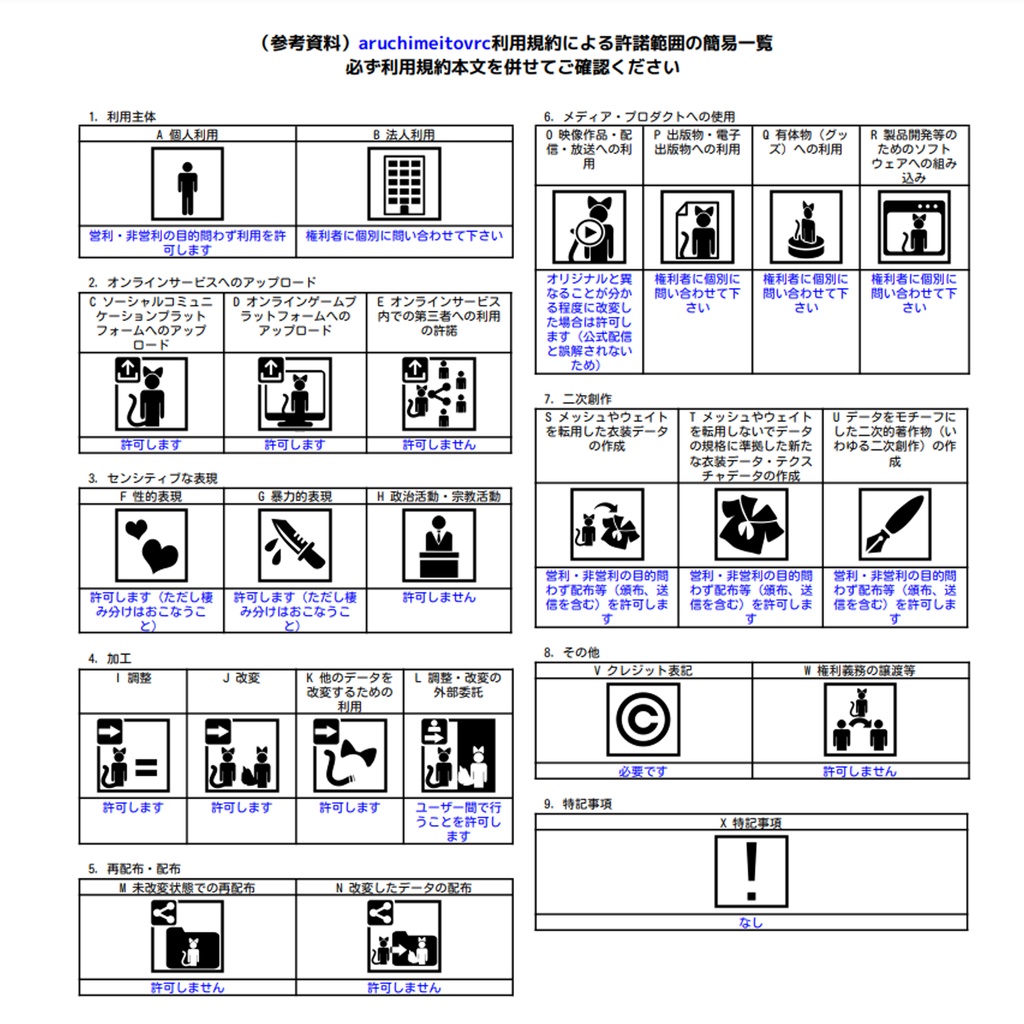 （参考資料）aruchimeitovrc利用規約による許諾範囲の簡易一覧
必ず利用規約本文を併せてご確認ください

1. 利用主体

| A 個人利用 | B 法人利用 |
|---|---|
| 営利・非営利の目的問わず利用を許可します | 権利者に個別に問い合わせて下さい |

2. オンラインサービスへのアップロード

| C ソーシャルコミュニケーションプラットフォームへのアップロード | D オンラインゲームプラットフォームへのアップロード | E オンラインサービス内での第三者への利用の許諾 |
|---|---|---|
| 許可します | 許可します | 許可しません |

3. センシティブな表現

| F 性的表現 | G 暴力的表現 | H 政治活動・宗教活動 |
|---|---|---|
| 許可します（ただし棲み分けはおこなうこと） | 許可します（ただし棲み分けはおこなうこと） | 許可しません |

4. 加工

| I 調整 | J 改変 | K 他のデータを改変するための利用 | L 調整・改変の外部委託 |
|---|---|---|---|
| 許可します | 許可します | 許可します | ユーザー間で行うことを許可します |

5. 再配布・配布

| M 未改変状態での再配布 | N 改変したデータの配布 |
|---|---|
| 許可しません | 許可しません |

6. メディア・プロダクトへの使用

| O 映像作品・配信・放送への利用 | P 出版物・電子出版物への利用 | Q 有体物（グッズ）への利用 | R 製品開発等のためのソフトウェアへの組み込み |
|---|---|---|---|
| オリジナルと異なることが分かる程度に改変した場合は許可します（公式配信と誤解されないため） | 権利者に個別に問い合わせて下さい | 権利者に個別に問い合わせて下さい | 権利者に個別に問い合わせて下さい |

7. 二次創作

| S メッシュやウェイトを転用した衣装データの作成 | T メッシュやウェイトを転用しないでデータの規格に準拠した新たな衣装データ・テクスチャデータの作成 | U データをモチーフにした二次的著作物（いわゆる二次創作）の作成 |
|---|---|---|
| 営利・非営利の目的問わず配布等（頒布、送信を含む）を許可します | 営利・非営利の目的問わず配布等（頒布、送信を含む）を許可します | 営利・非営利の目的問わず配布等（頒布、送信を含む）を許可します |

8. その他

| V クレジット表記 | W 権利義務の譲渡等 |
|---|---|
| 必要です | 許可しません |

9. 特記事項

| X 特記事項 |
|---|
| なし |