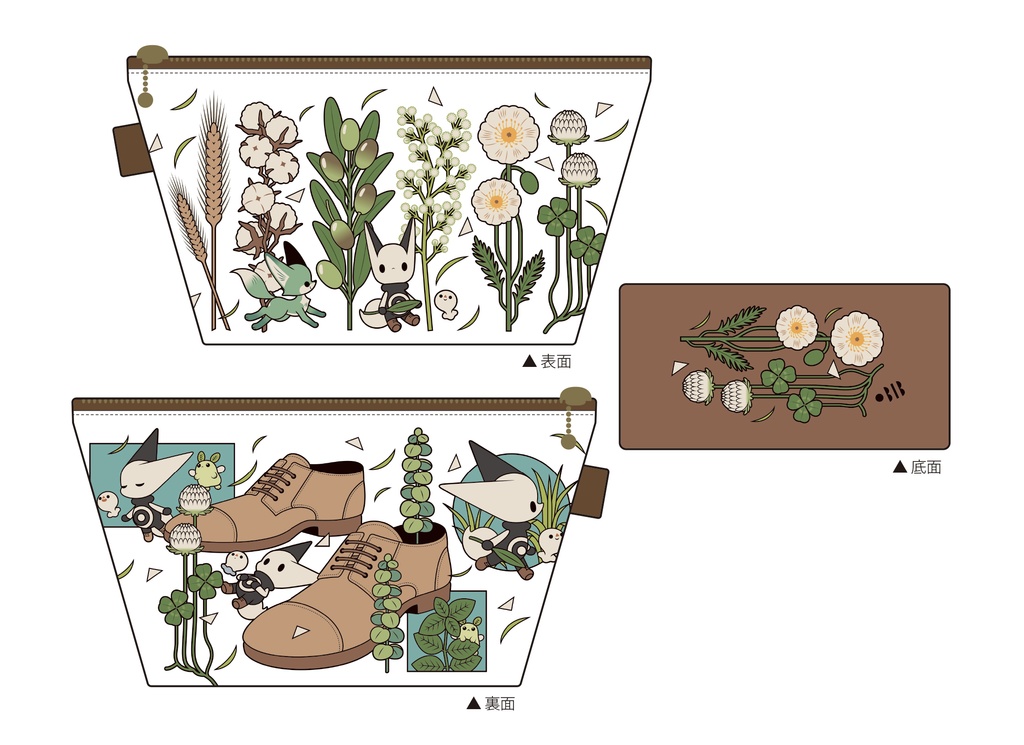 ▲表面

▲底面

▲裏面