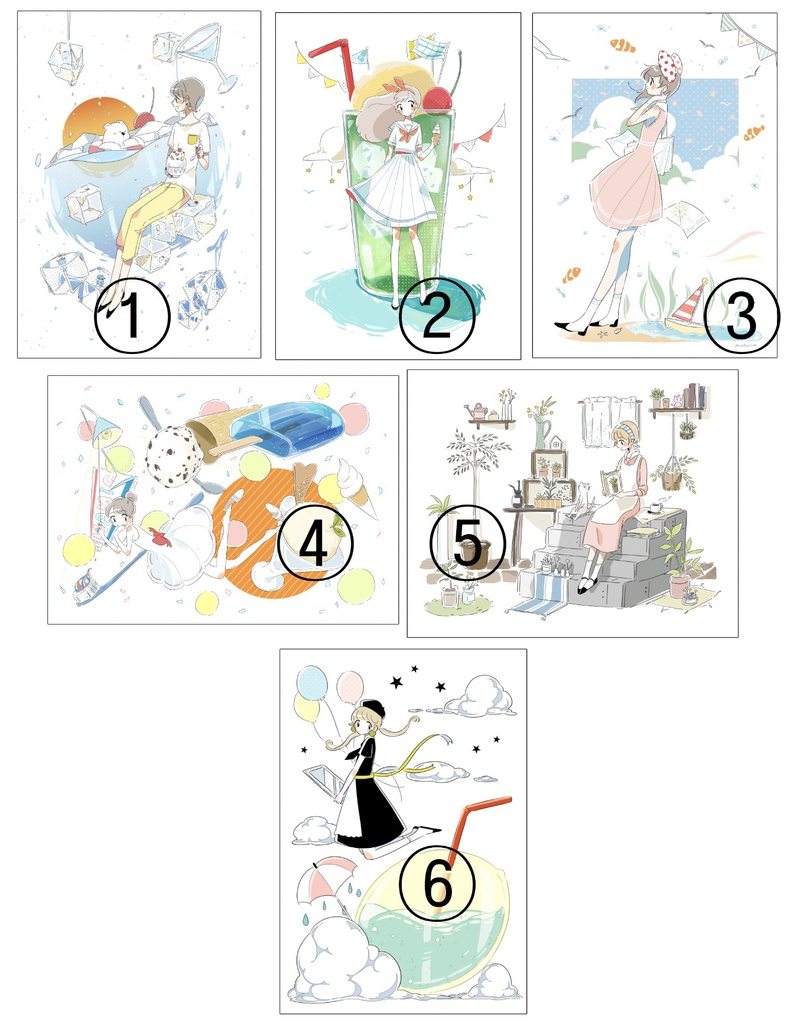 1

2

3

4

5

6